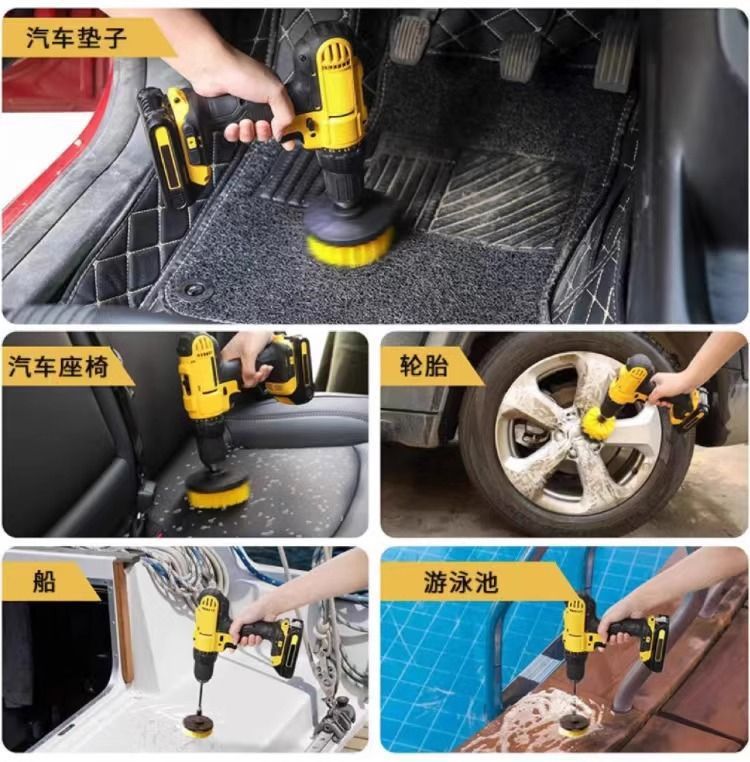 汽车垫子

汽车座椅

轮胎

船

游泳池