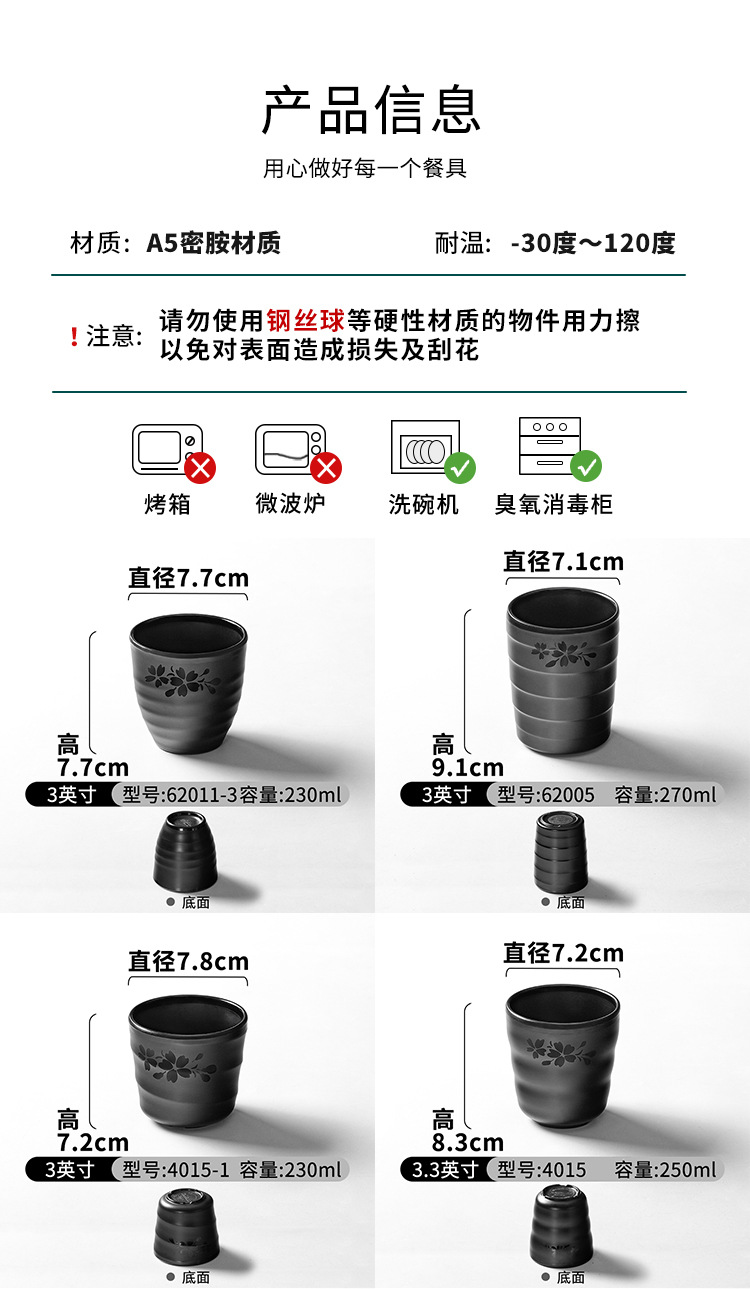 产品信息

用心做好每一个餐具

材质：A5密胺材质

耐温：-30度～120度

！注意：请勿使用钢丝球等硬性材质的物件用力擦以免对表面造成损失及刮花

烤箱

微波炉

洗碗机

臭氧消毒柜

直径7.7cm

高 7.7cm

3英寸 型号:62011-3容量:230ml

底面

直径7.1cm

高 9.1cm

3英寸 型号:62005 容量:270ml

底面

直径7.8cm

高 7.2cm

3英寸 型号:4015-1 容量:230ml

底面

直径7.2cm

高 8.3cm

3.3英寸 型号:4015 容量:250ml

底面