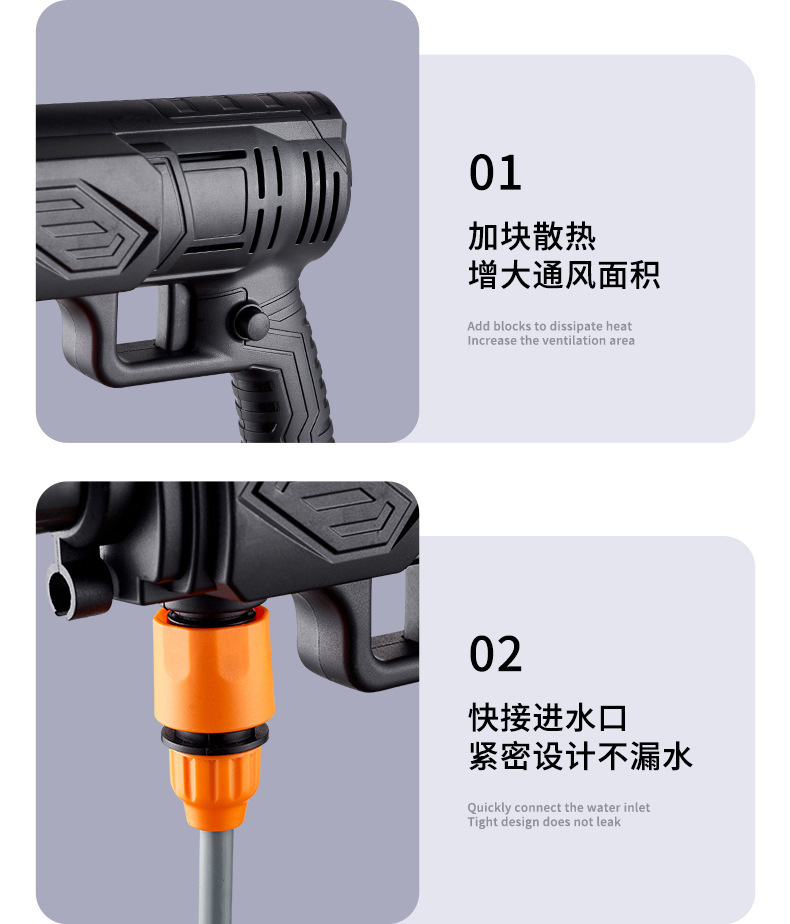 01

加块散热
增大通风面积

Add blocks to dissipate heat
Increase the ventilation area

02

快接进水口
紧密设计不漏水

Quickly connect the water inlet
Tight design does not leak