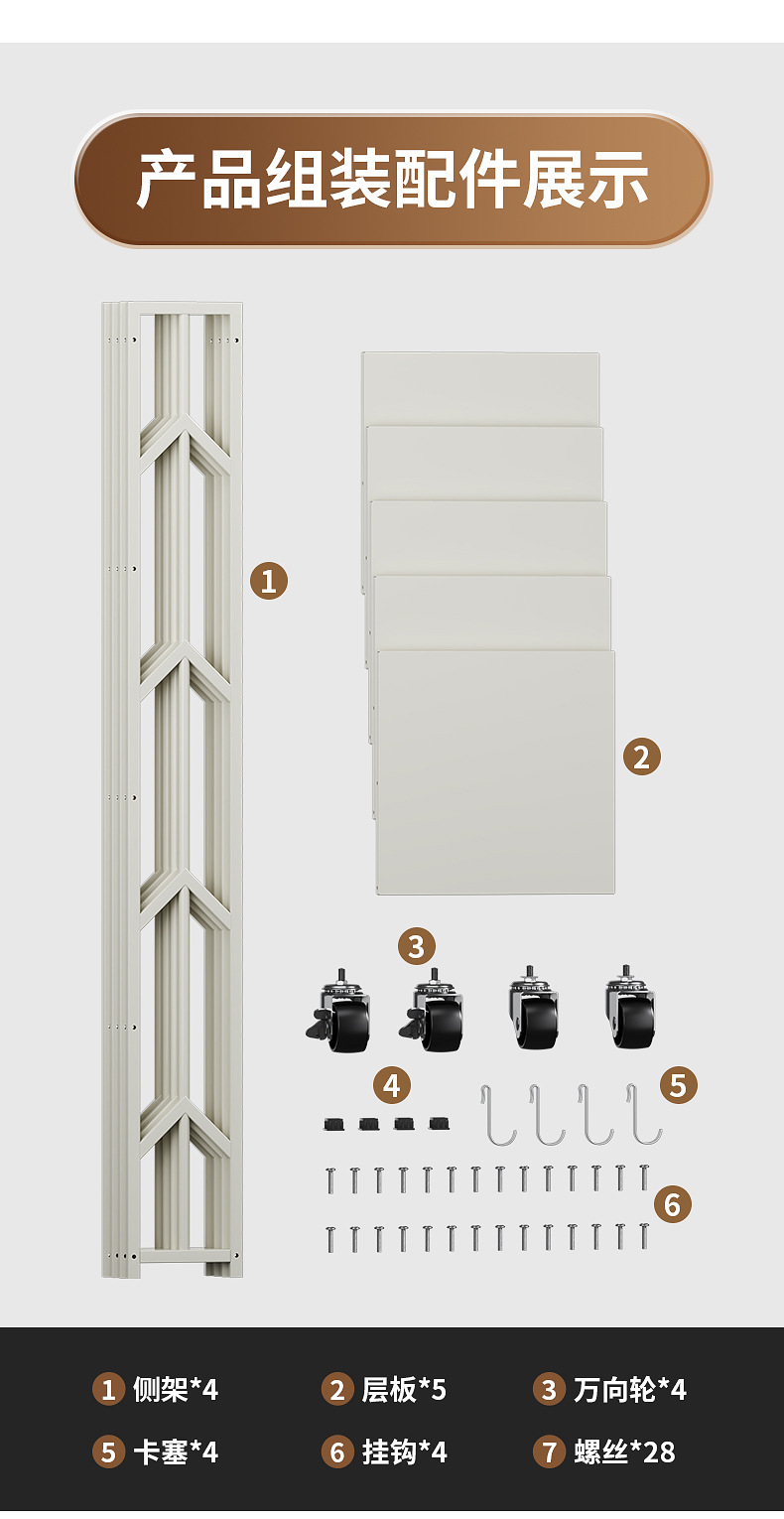 产品组装配件展示

1

2

3

4

5

6

1 侧架*4
2 层板*5
3 万向轮*4
5 卡塞*4
6 挂钩*4
7 螺丝*28