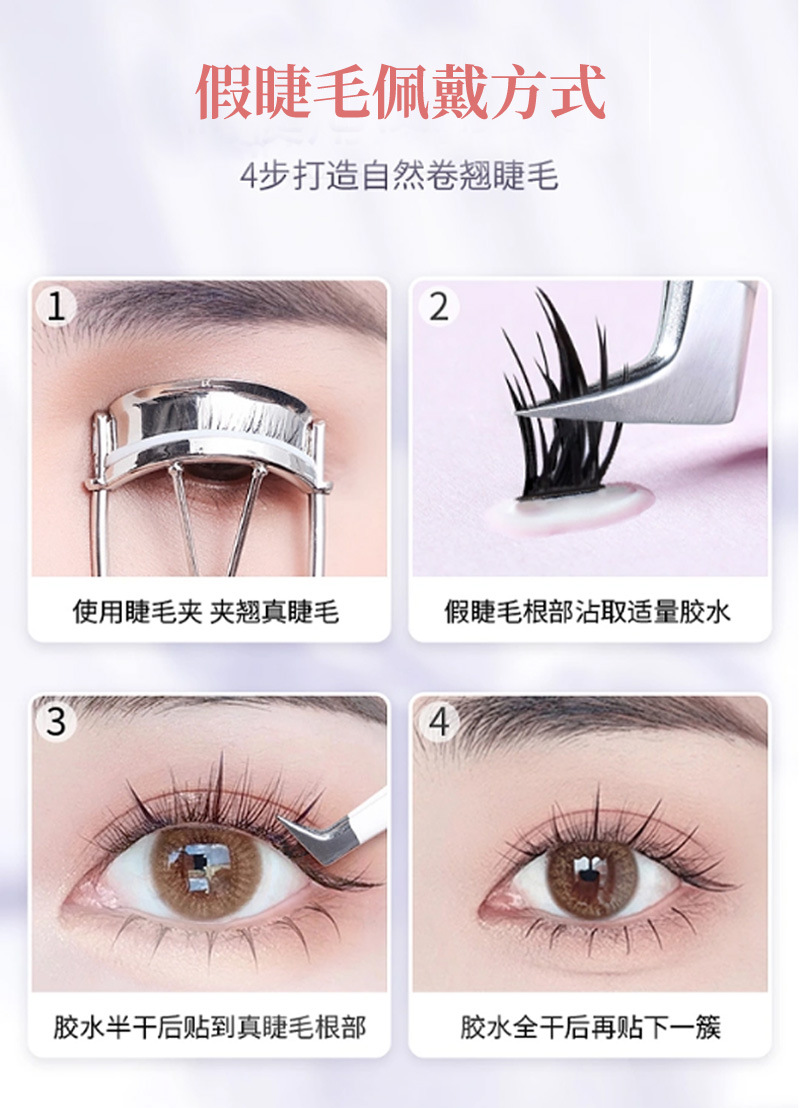 假睫毛佩戴方式

4步打造自然卷翘睫毛

1

使用睫毛夹 夹翘真睫毛

2

假睫毛根部沾取适量胶水

3

胶水半干后贴到真睫毛根部

4

胶水全干后再贴下一簇