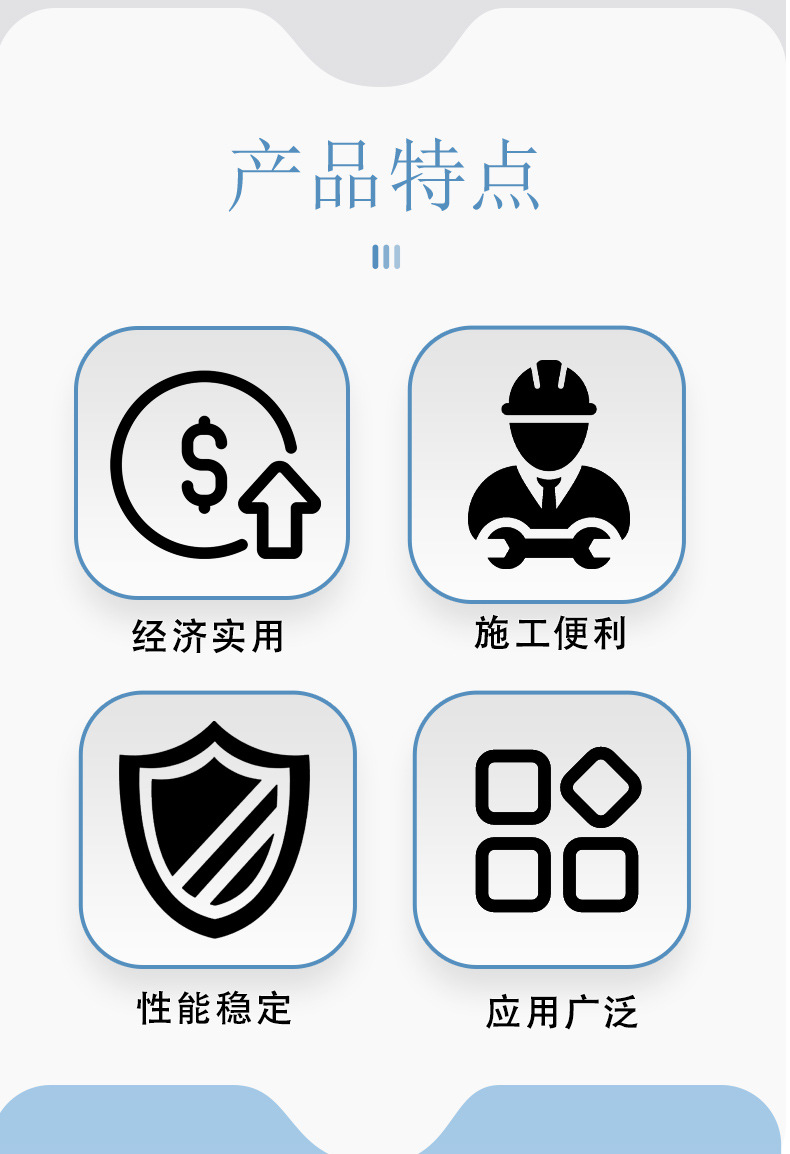 产品特点

经济实用

施工便利

性能稳定

应用广泛