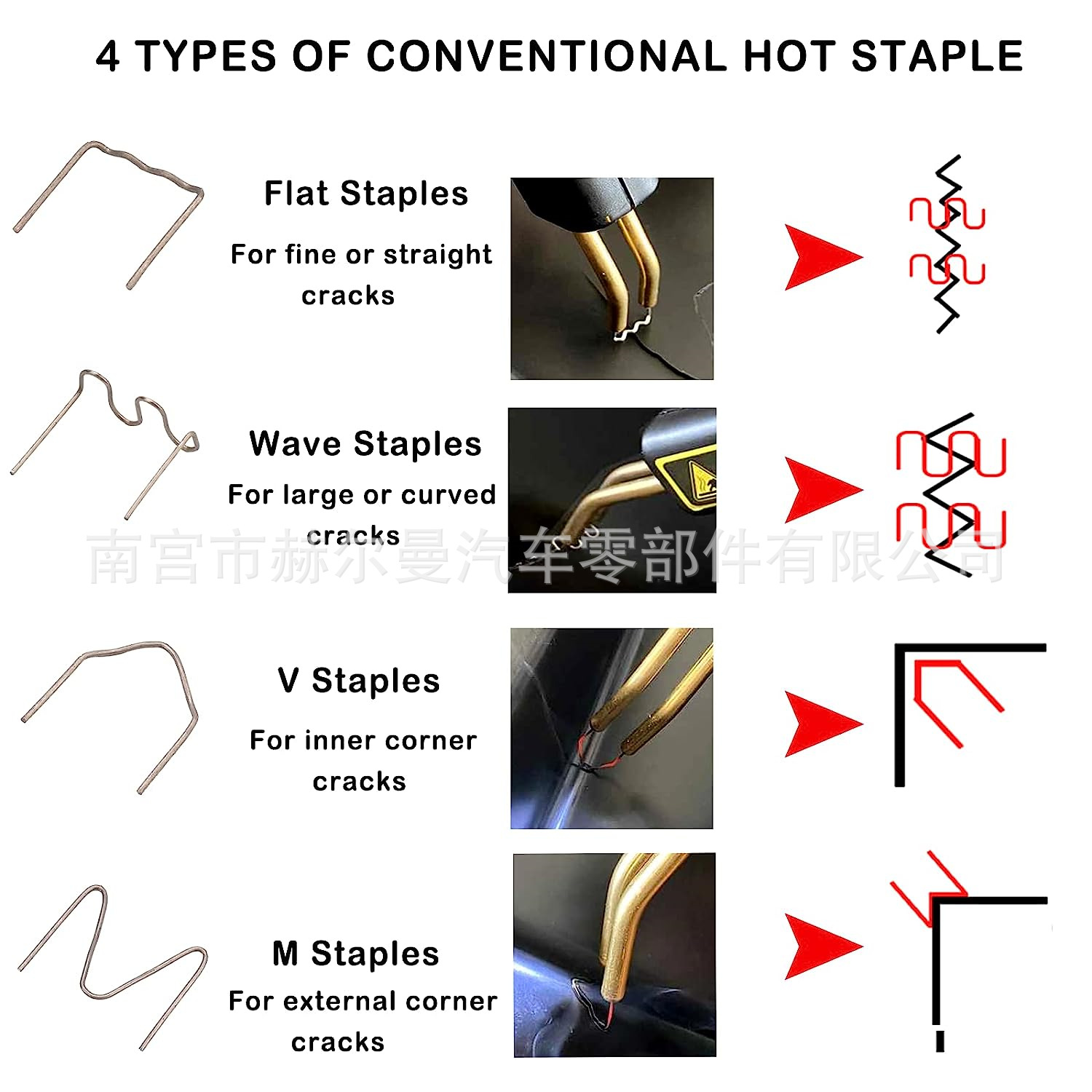 4 TYPES OF CONVENTIONAL HOT STAPLE

Flat Staples

For fine or straight cracks

Wave Staples

For large or curved cracks

南宫市赫尔曼汽车零部件有限公司

V Staples

For inner corner cracks

M Staples

For external corner cracks