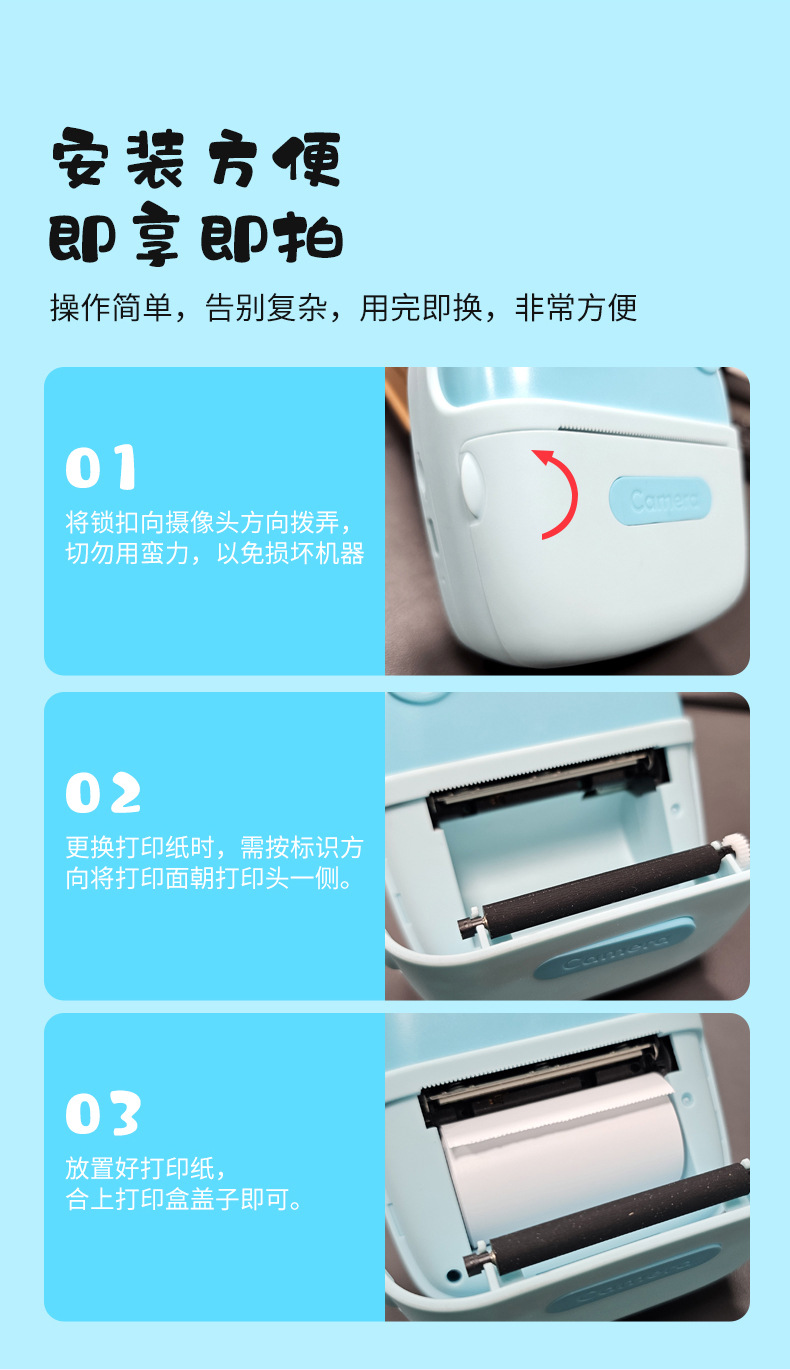 安装方便
即享即拍

操作简单，告别复杂，用完即换，非常方便

01
将锁扣向摄像头方向拨弄，切勿用蛮力，以免损坏机器

Camera

02
更换打印纸时，需按标识方向将打印面朝打印头一侧。

Camera

03
放置好打印纸，合上打印盒盖子即可。