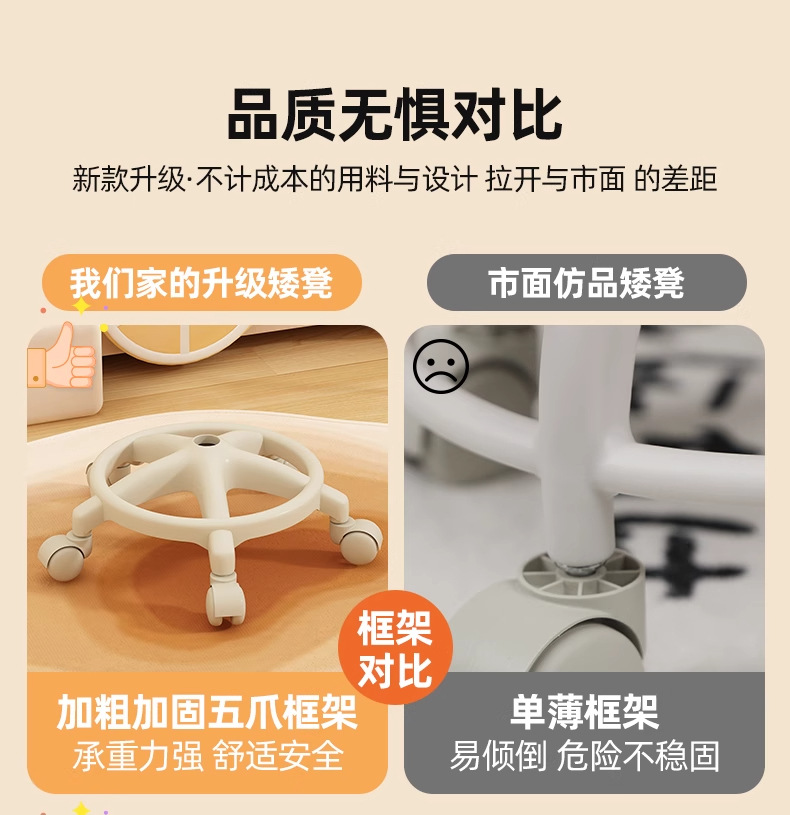 品质无惧对比

新款升级·不计成本的用料与设计 拉开与市面 的差距

我们家的升级矮凳

市面仿品矮凳

框架对比

加粗加固五爪框架
承重力强 舒适安全

单薄框架
易倾倒 危险不稳固