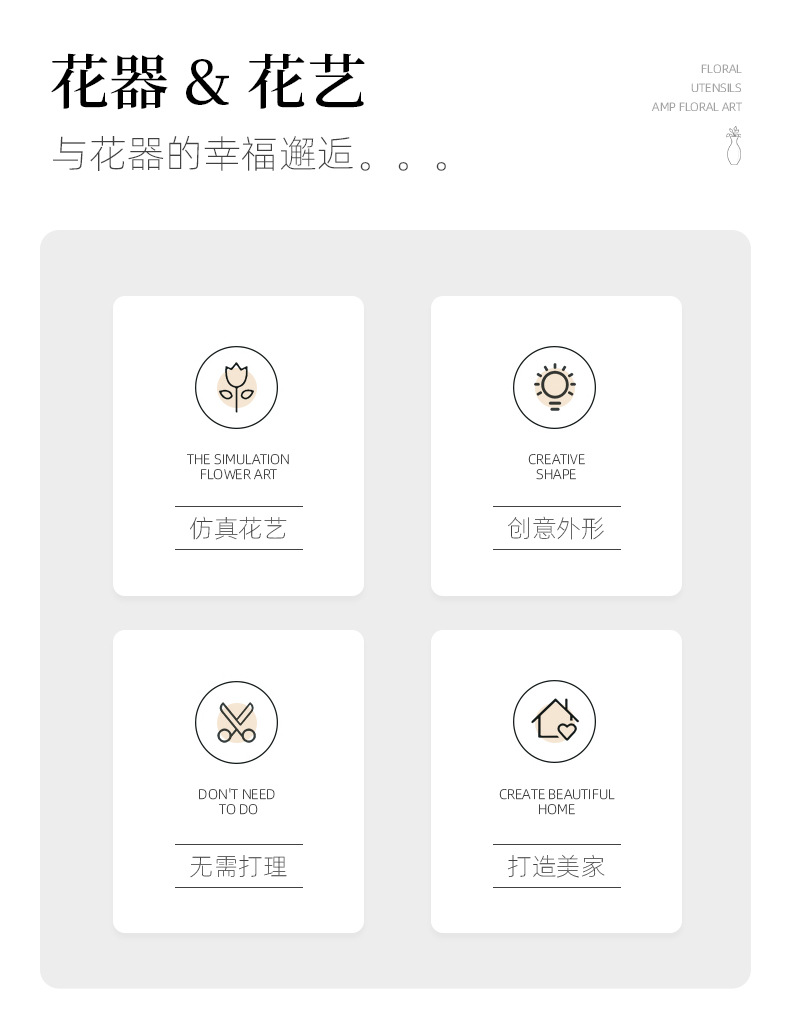 花器 & 花艺

与花器的幸福邂逅。。。

FLORAL
UTENSILS
AMP FLORAL ART

THE SIMULATION
FLOWER ART

仿真花艺

CREATIVE
SHAPE

创意外形

DON'T NEED
TO DO

无需打理

CREATE BEAUTIFUL
HOME

打造美家