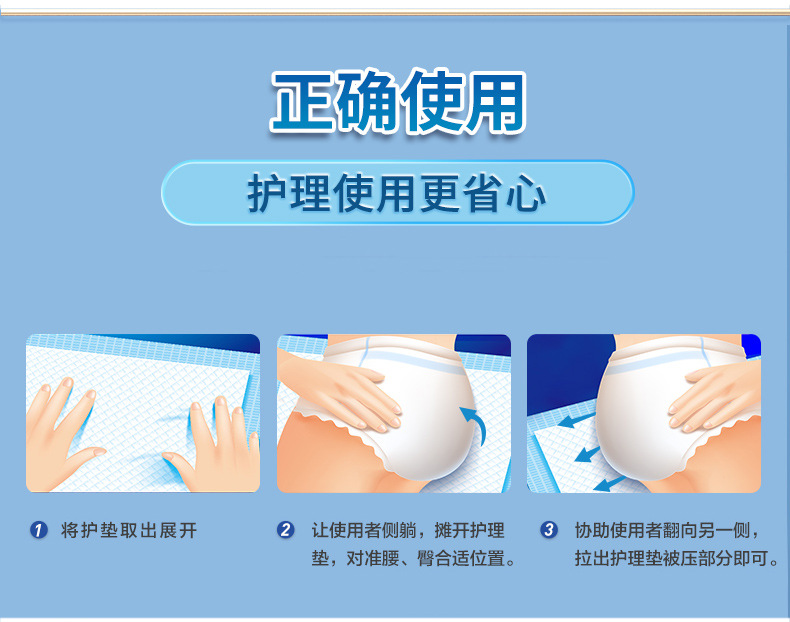 正确使用

护理使用更省心

1 将护垫取出展开

2 让使用者侧躺，摊开护理垫，对准腰、臀合适位置。

3 协助使用者翻向另一侧，拉出护理垫被压部分即可。