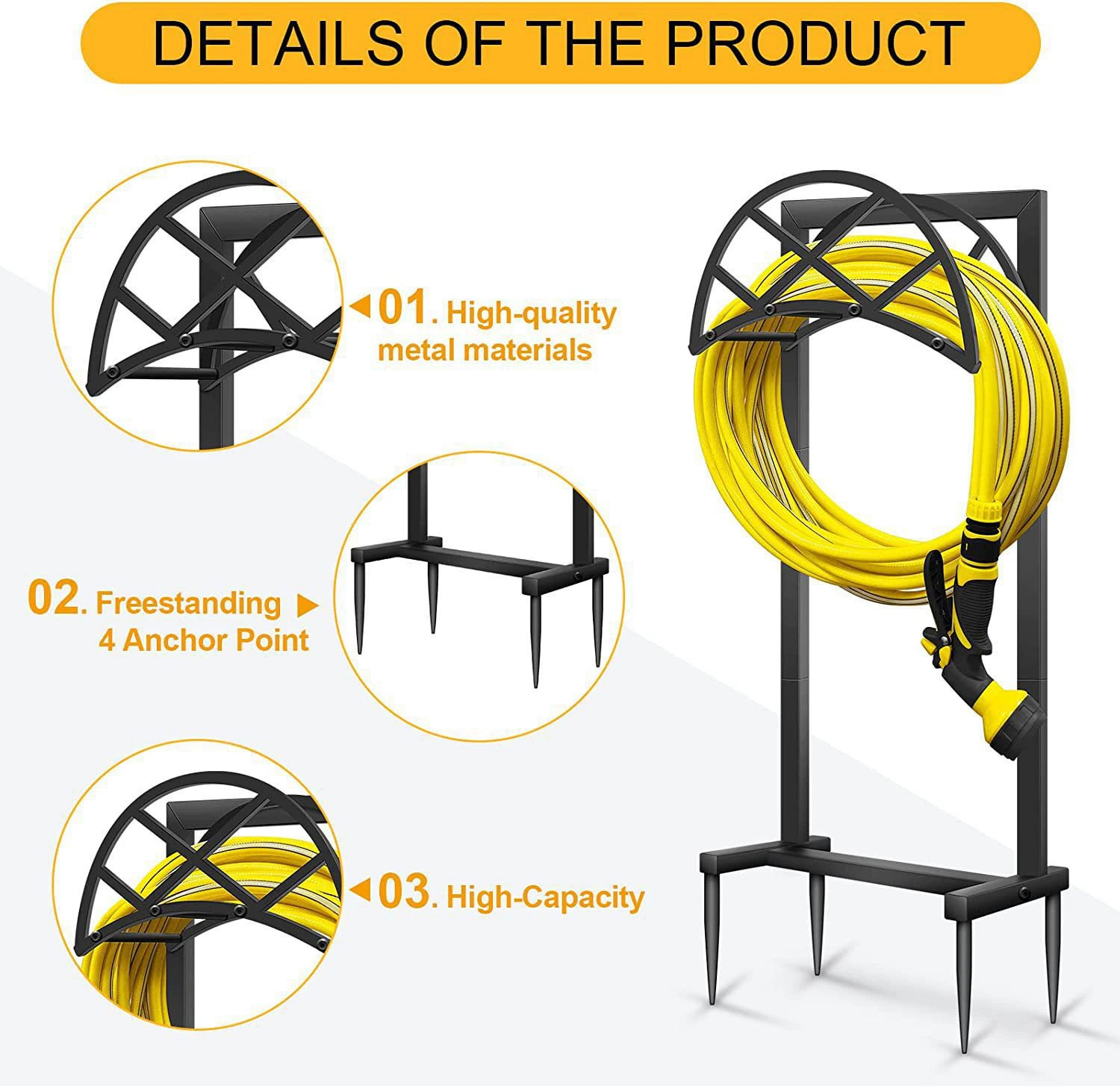 DETAILS OF THE PRODUCT

01. High-quality metal materials

02. Freestanding 4 Anchor Point

03. High-Capacity