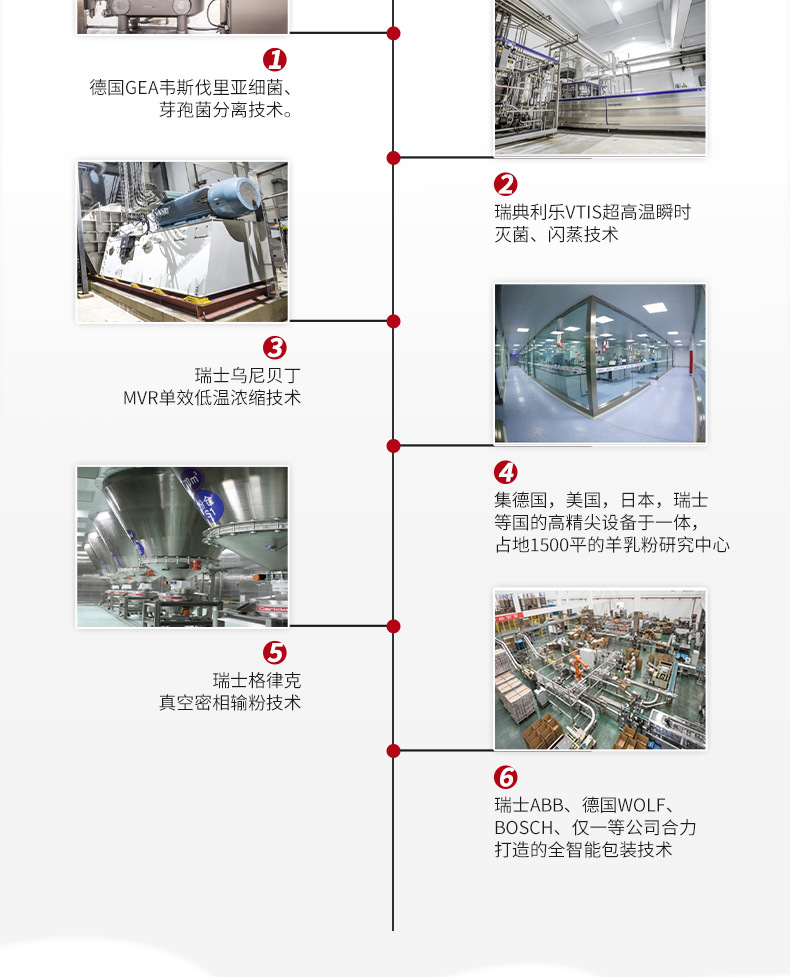 1

德国GEA韦斯伐里亚细菌、芽孢菌分离技术。

2

瑞典利乐VTIS超高温瞬时灭菌、闪蒸技术

3

瑞士乌尼贝丁
MVR单效低温浓缩技术

4

集德国，美国，日本，瑞士等国的高精尖设备于一体，占地1500平的羊乳粉研究中心

5

瑞士格律克
真空密相输粉技术

6

瑞士ABB、德国WOLF、BOSCH、仅一等公司合力打造的全智能包装技术