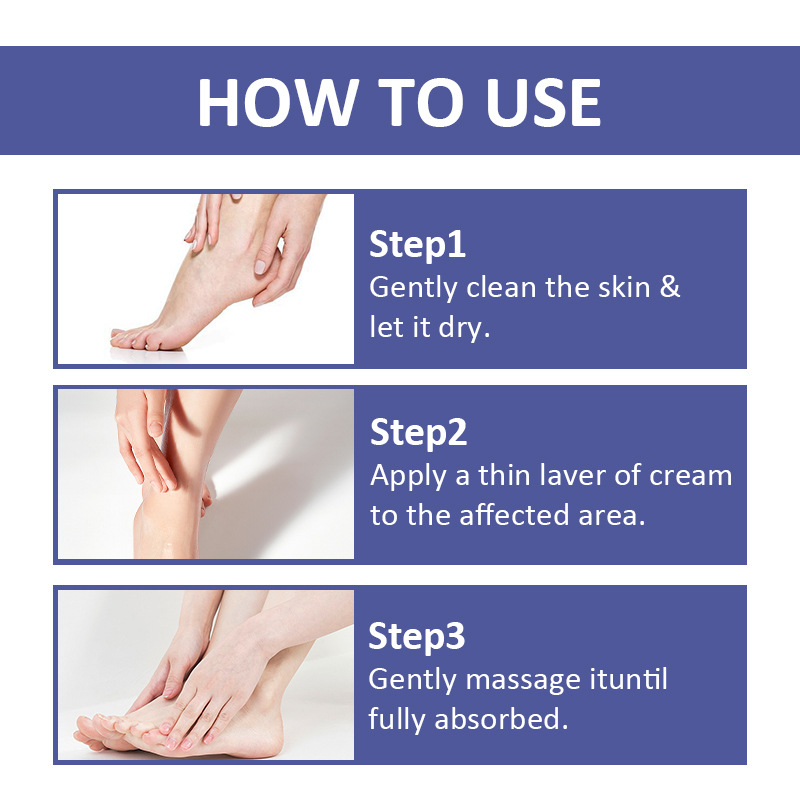 HOW TO USE

Step1
Gently clean the skin & let it dry.

Step2
Apply a thin laver of cream to the affected area.

Step3
Gently massage ituntil fully absorbed.