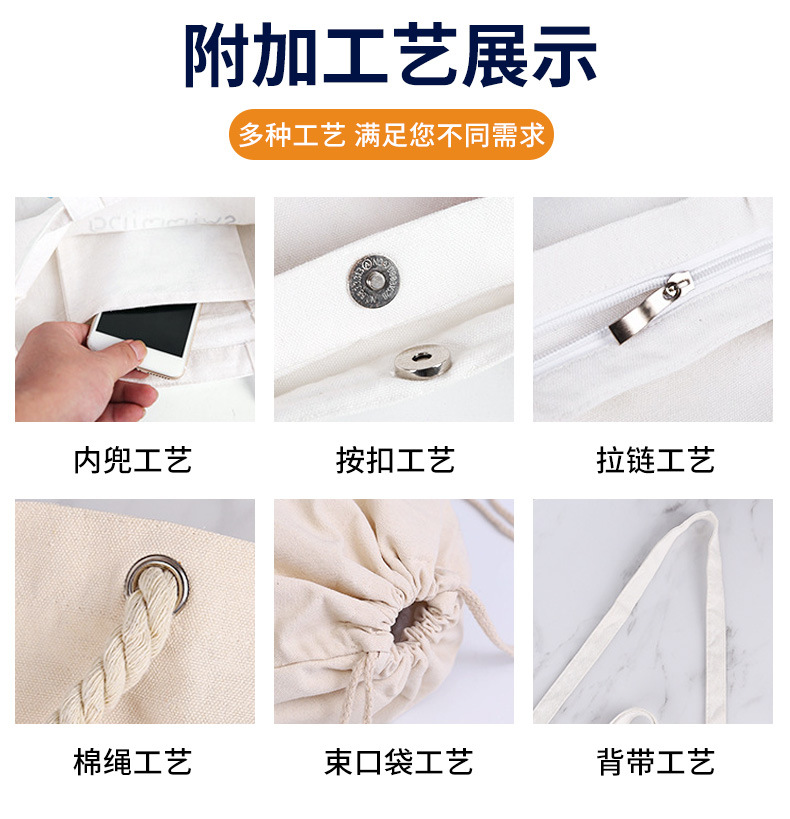 附加工艺展示

多种工艺 满足您不同需求

内兜工艺

按扣工艺

拉链工艺

棉绳工艺

束口袋工艺

背带工艺