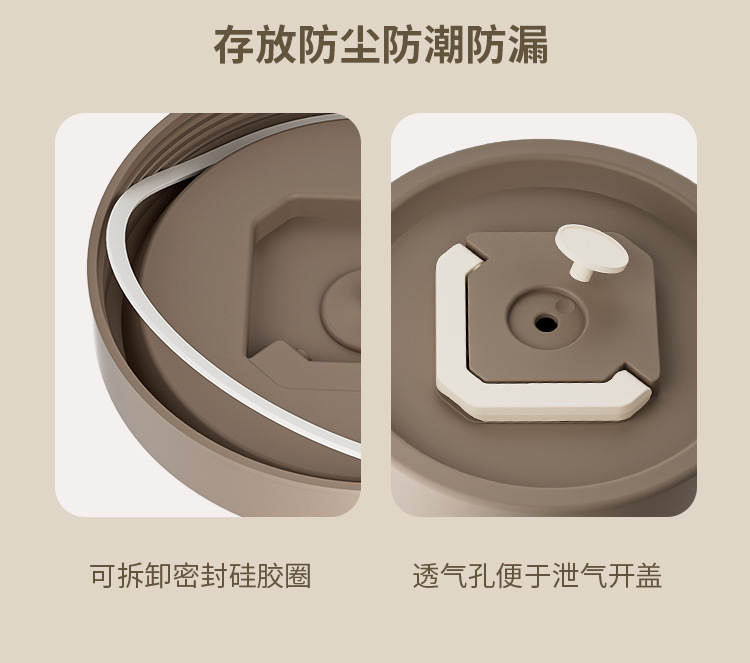 存放防尘防潮防漏

可拆卸密封硅胶圈

透气孔便于泄气开盖