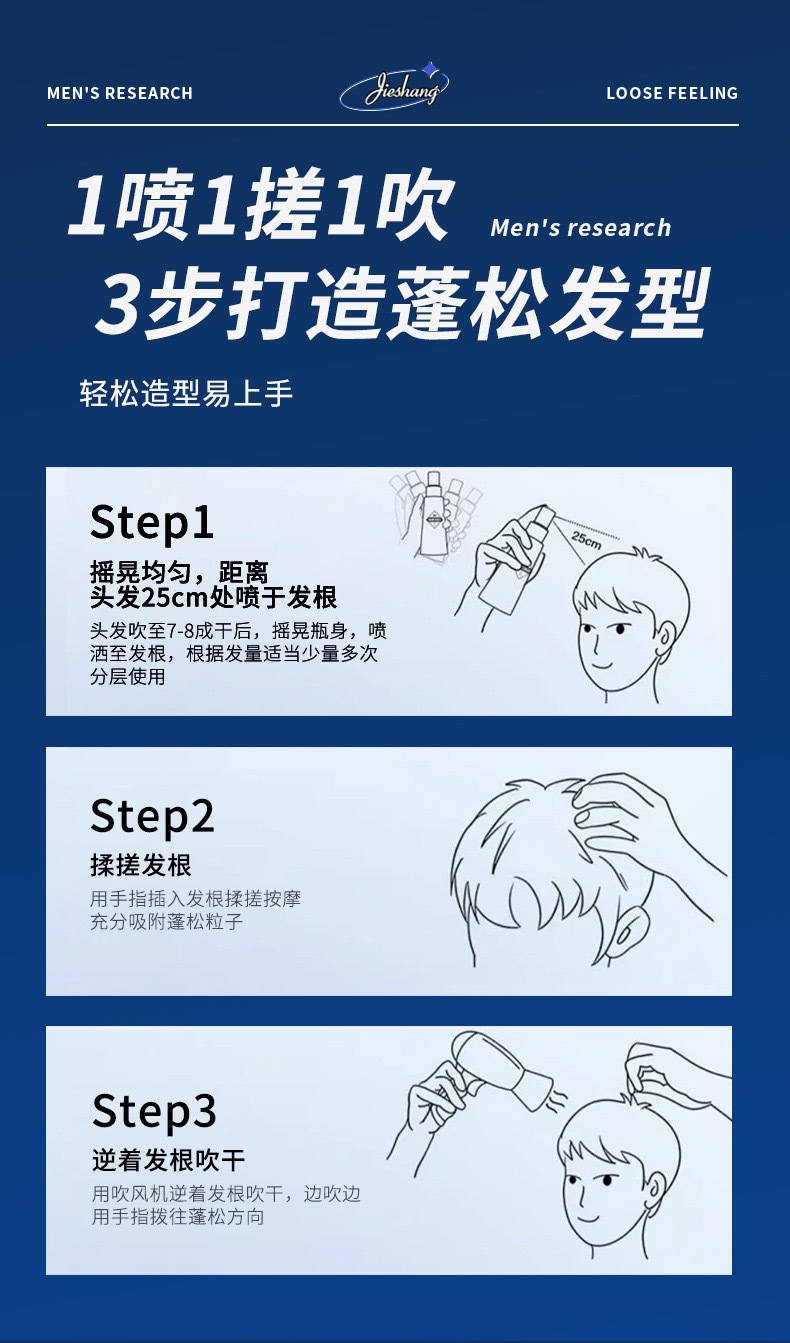 MEN'S RESEARCH

Jieshang

LOOSE FEELING

1喷1搓1吹

Men's research

3步打造蓬松发型

轻松造型易上手

Step1

摇晃均匀，距离头发25cm处喷于发根

头发吹至7-8成干后，摇晃瓶身，喷洒至发根，根据发量适当少量多次分层使用

25cm

Step2

揉搓发根

用手指插入发根揉搓按摩充分吸附蓬松粒子

Step3

逆着发根吹干

用吹风机逆着发根吹干，边吹边用手指拨往蓬松方向