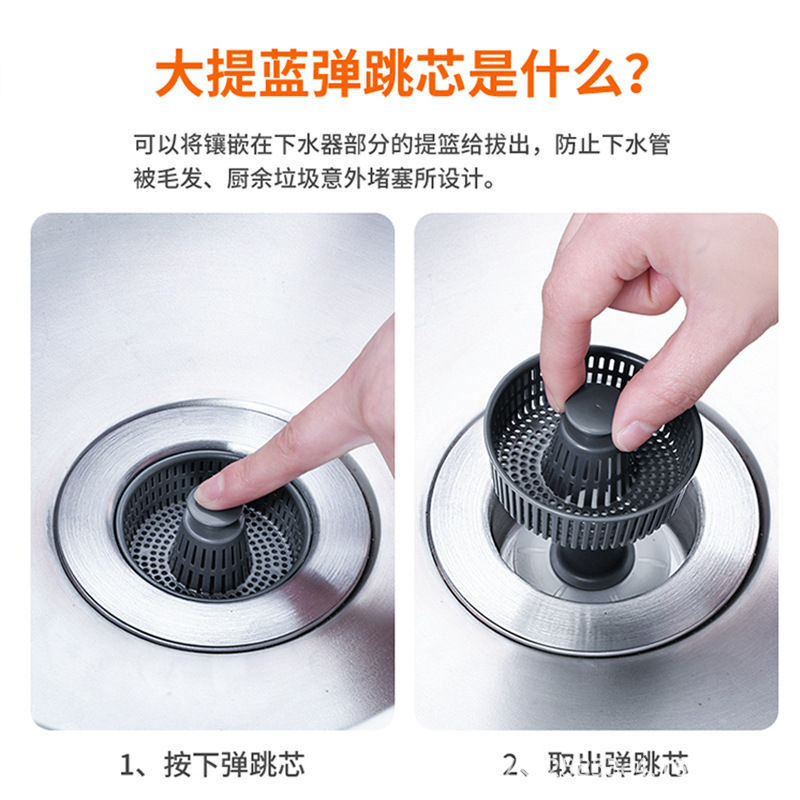 大提蓝弹跳芯是什么?

可以将镶嵌在下水器部分的提篮给拔出，防止下水管被毛发、厨余垃圾意外堵塞所设计。

1、按下弹跳芯

2、取出弹跳芯