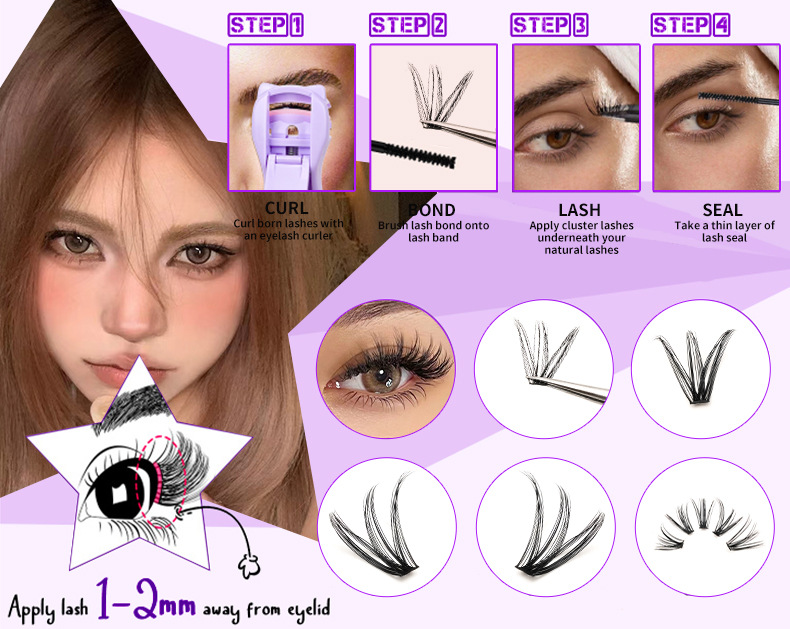 STEP 1

CURL
Curl born lashes with an eyelash curler

STEP 2

BOND
Brush lash bond onto lash band

STEP 3

LASH
Apply cluster lashes underneath your natural lashes

STEP 4

SEAL
Take a thin layer of lash seal

Apply lash 1-2mm away from eyelid