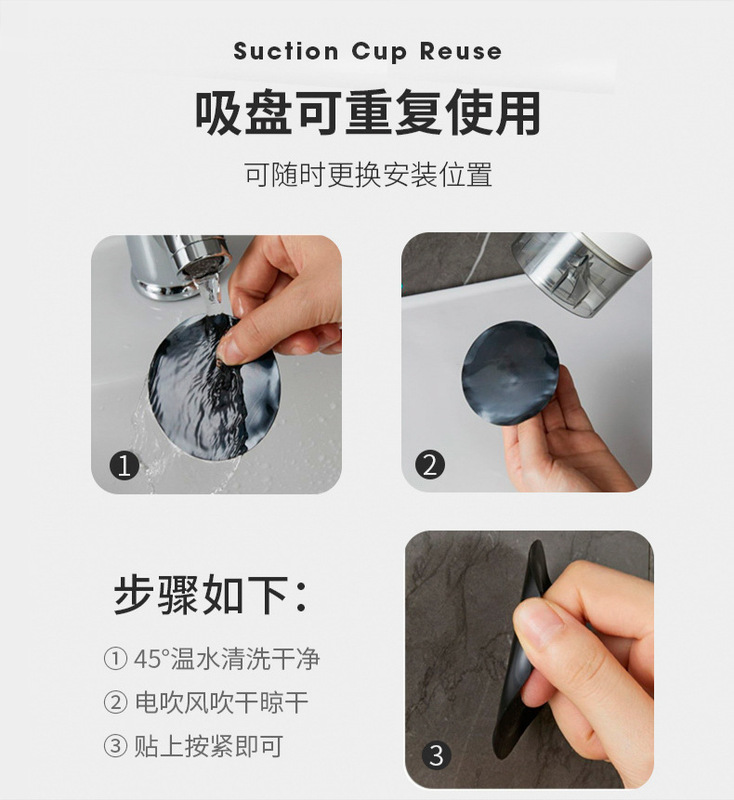 Suction Cup Reuse

吸盘可重复使用

可随时更换安装位置

1

2

步骤如下:

① 45°温水清洗干净

② 电吹风吹干晾干

③ 贴上按紧即可

3