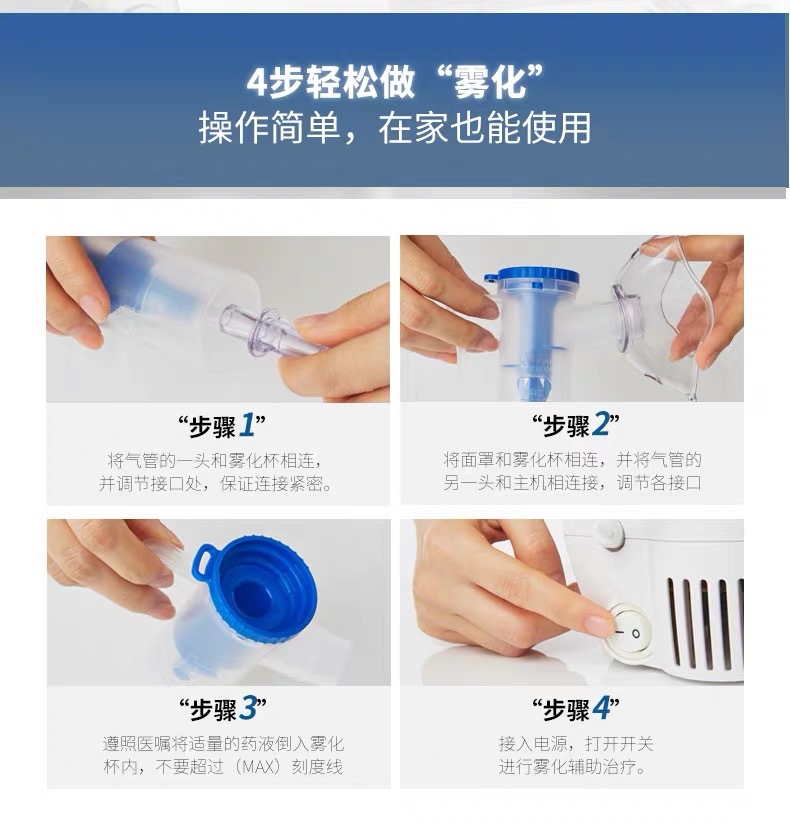 4步轻松做“雾化”
操作简单，在家也能使用

“步骤1”
将气管的一头和雾化杯相连，并调节接口处，保证连接紧密。

“步骤2”
将面罩和雾化杯相连，并将气管的另一头和主机相连接，调节各接口

“步骤3”
遵照医嘱将适量的药液倒入雾化杯内，不要超过（MAX）刻度线

“步骤4”
接入电源，打开开关进行雾化辅助治疗。