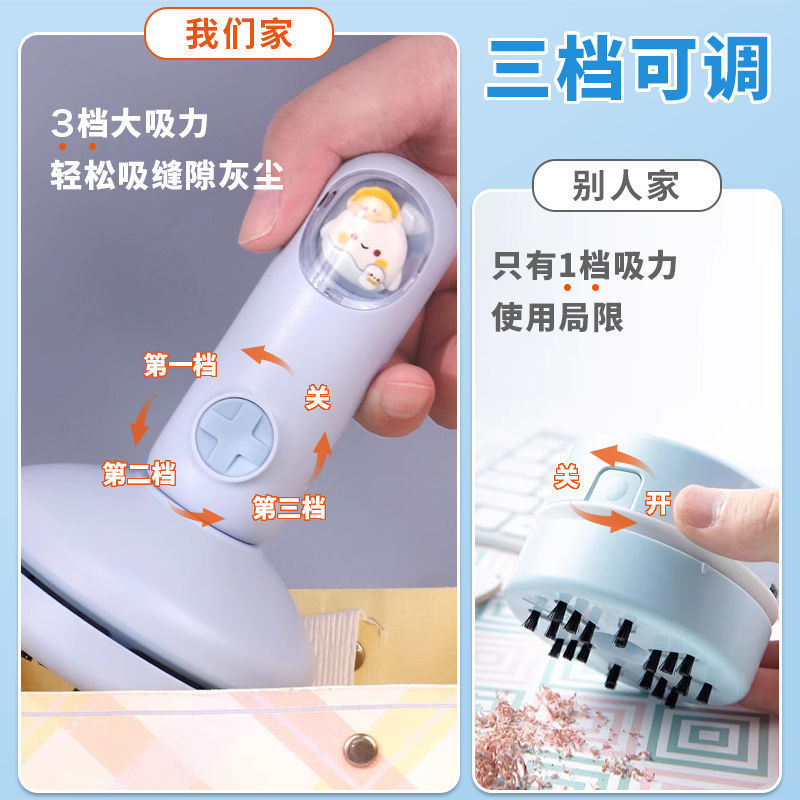 我们家

三档可调

3档大吸力
轻松吸缝隙灰尘

第一档
关
第二档
第三档

别人家

只有1档吸力
使用局限

关
开