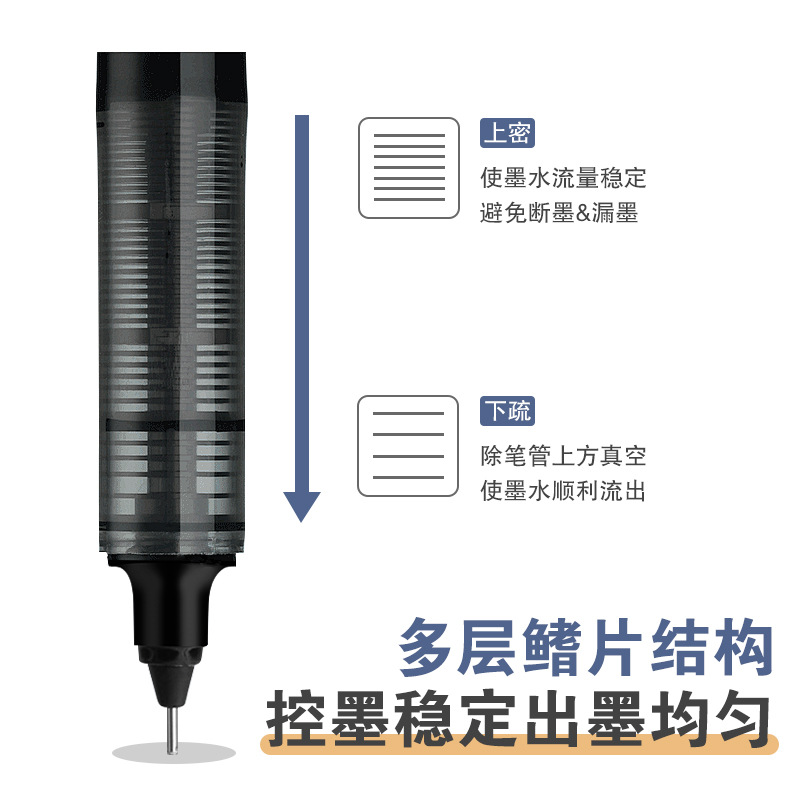 上密
使墨水流量稳定
避免断墨&漏墨

下疏
除笔管上方真空
使墨水顺利流出

多层鳍片结构
控墨稳定出墨均匀