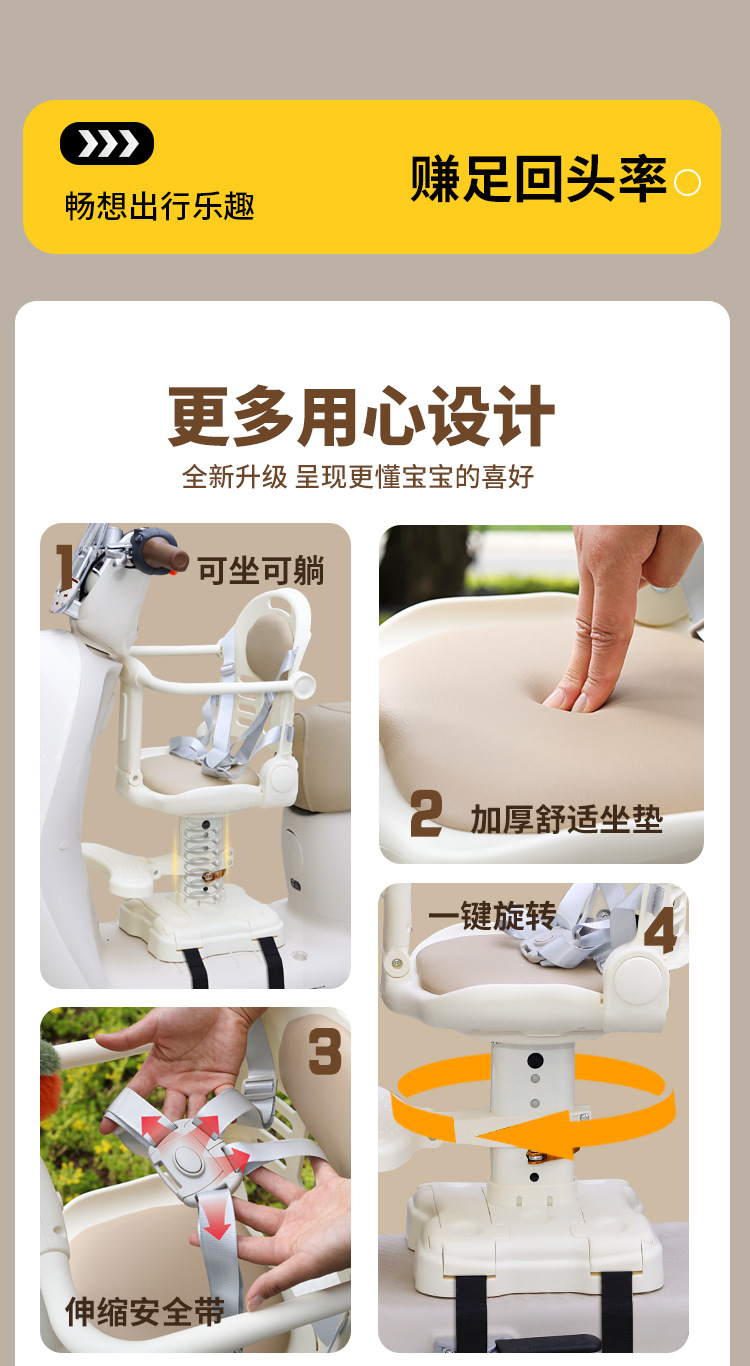 畅想出行乐趣

赚足回头率

更多用心设计

全新升级 呈现更懂宝宝的喜好

1 可坐可躺

2 加厚舒适坐垫

3

伸缩安全带

一键旋转 4