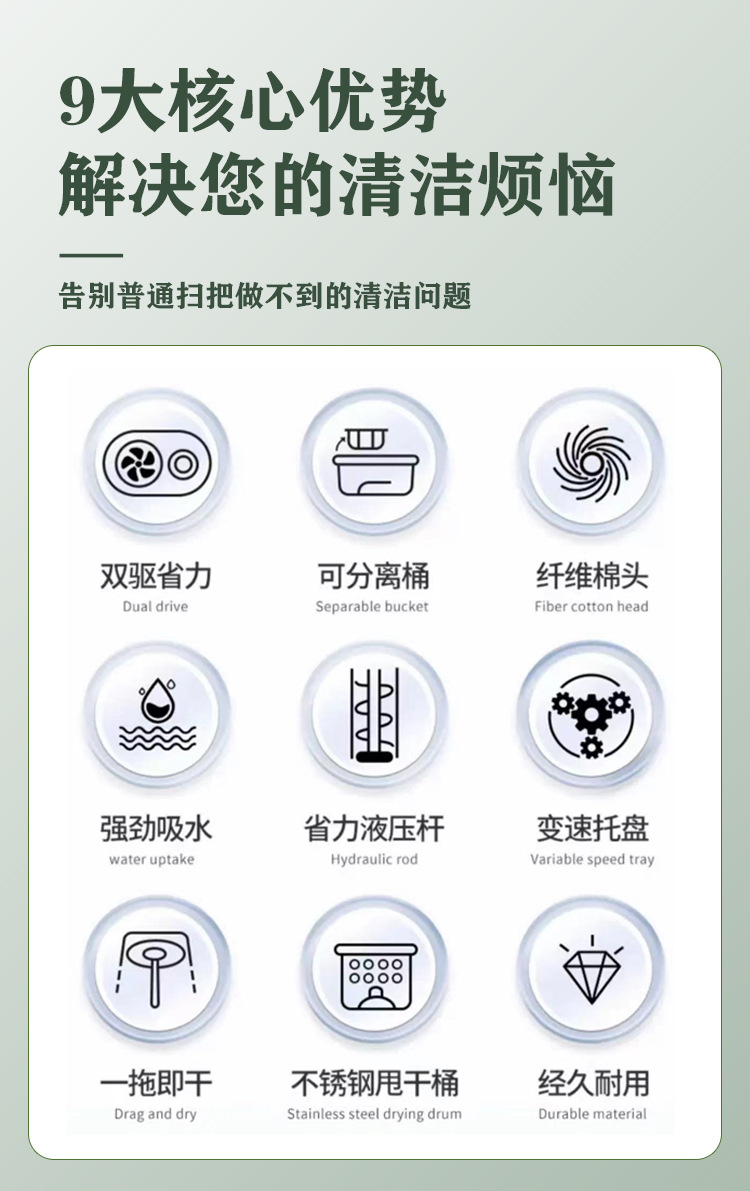 9大核心优势
解决您的清洁烦恼

告别普通扫把做不到的清洁问题

双驱省力
Dual drive

可分离桶
Separable bucket

纤维棉头
Fiber cotton head

强劲吸水
water uptake

省力液压杆
Hydraulic rod

变速托盘
Variable speed tray

一拖即干
Drag and dry

不锈钢甩干桶
Stainless steel drying drum

经久耐用
Durable material