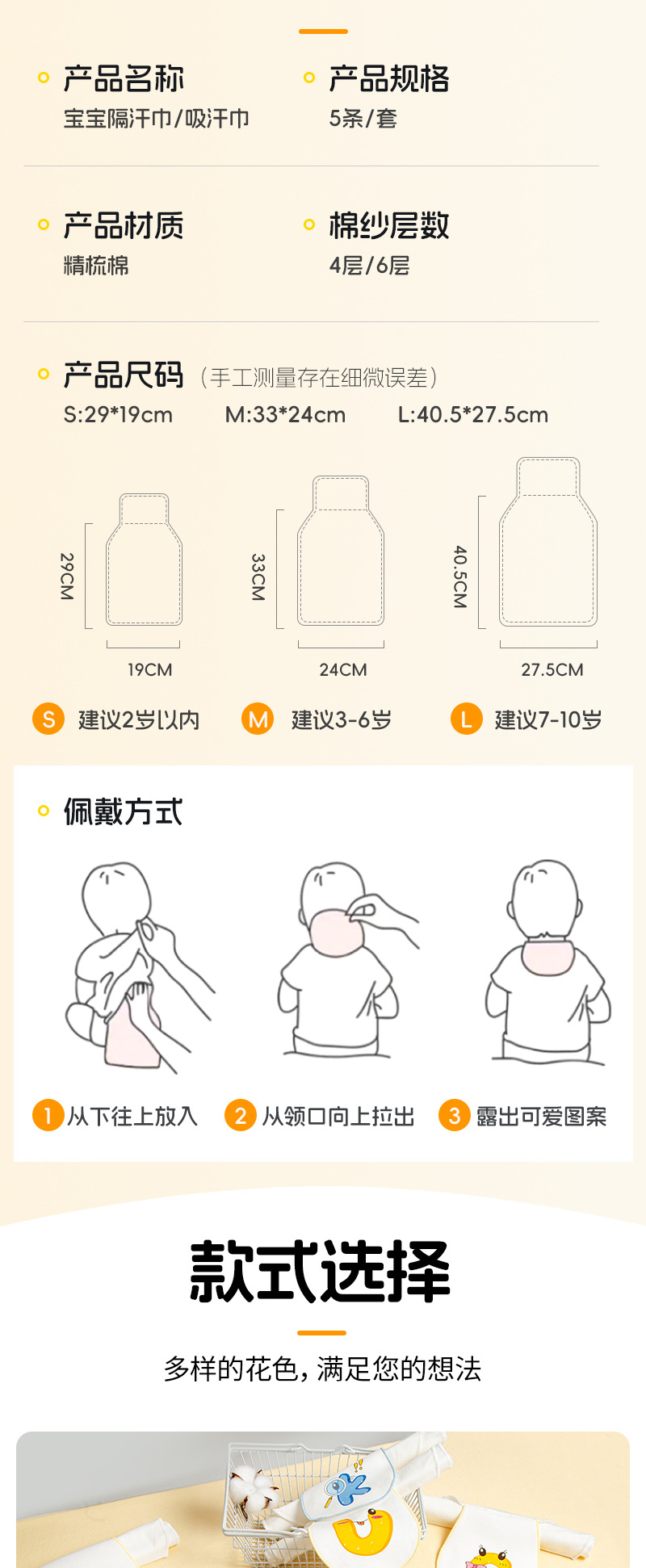 产品名称
宝宝隔汗巾/吸汗巾

产品规格
5条/套

产品材质
精梳棉

棉纱层数
4层/6层

产品尺码（手工测量存在细微误差）
S:29*19cm　M:33*24cm　L:40.5*27.5cm

29CM
19CM
33CM
24CM
40.5CM
27.5CM

S 建议2岁以内　M 建议3-6岁　L 建议7-10岁

佩戴方式

1 从下往上放入　2 从领口向上拉出　3 露出可爱图案

款式选择

多样的花色，满足您的想法