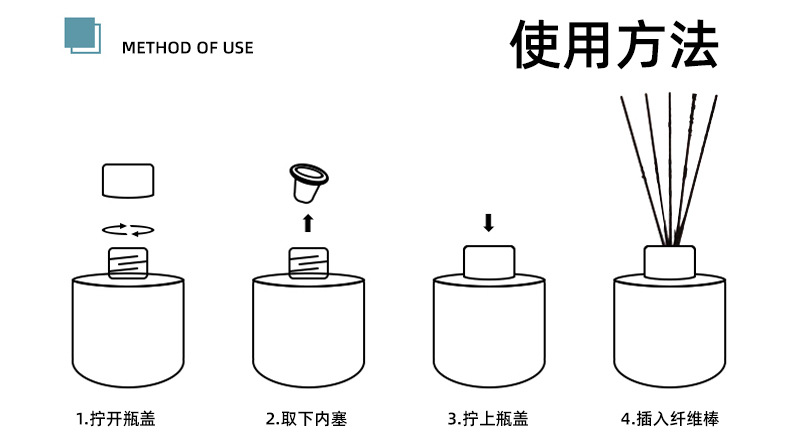 METHOD OF USE

使用方法

1.拧开瓶盖

2.取下内塞

3.拧上瓶盖

4.插入纤维棒