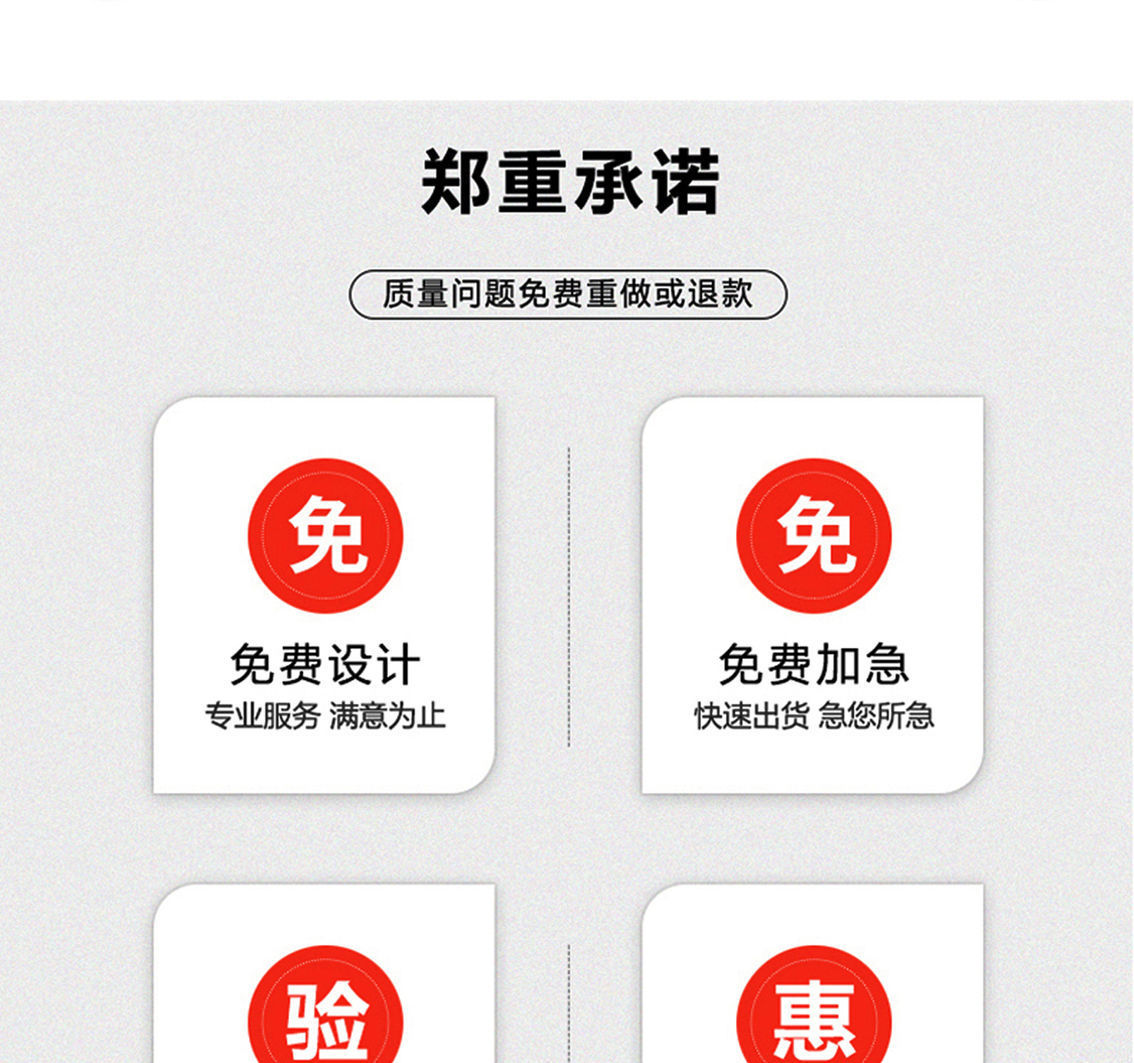 郑重承诺

质量问题免费重做或退款

免

免费设计

专业服务 满意为止

免

免费加急

快速出货 急您所急

验

惠