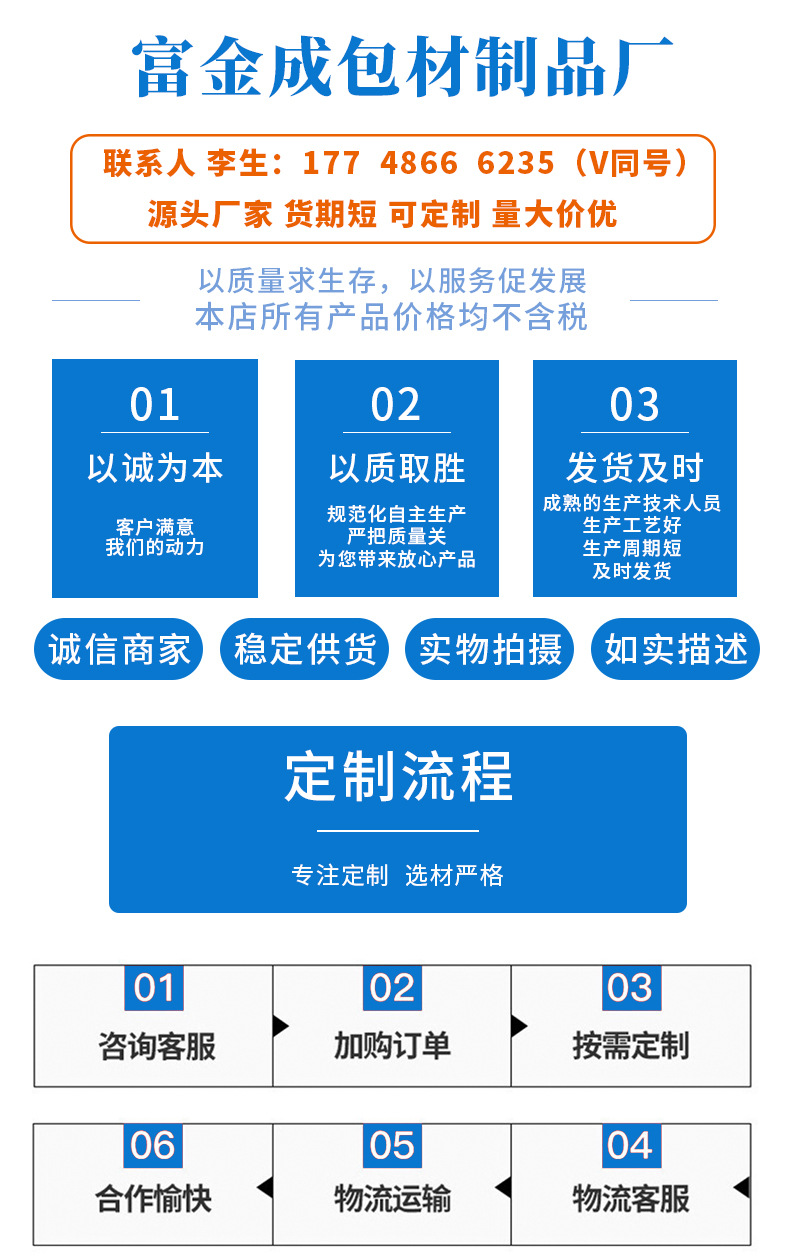 富金成包材制品厂

联系人 李生：177 4866 6235（V同号）
源头厂家 货期短 可定制 量大价优

以质量求生存，以服务促发展
本店所有产品价格均不含税

01
以诚为本
客户满意
我们的动力

02
以质取胜
规范化自主生产
严把质量关
为您带来放心产品

03
发货及时
成熟的生产技术人员
生产工艺好
生产周期短
及时发货

诚信商家 稳定供货 实物拍摄 如实描述

定制流程
专注定制 选材严格

01
咨询客服

02
加购订单

03
按需定制

06
合作愉快

05
物流运输

04
物流客服