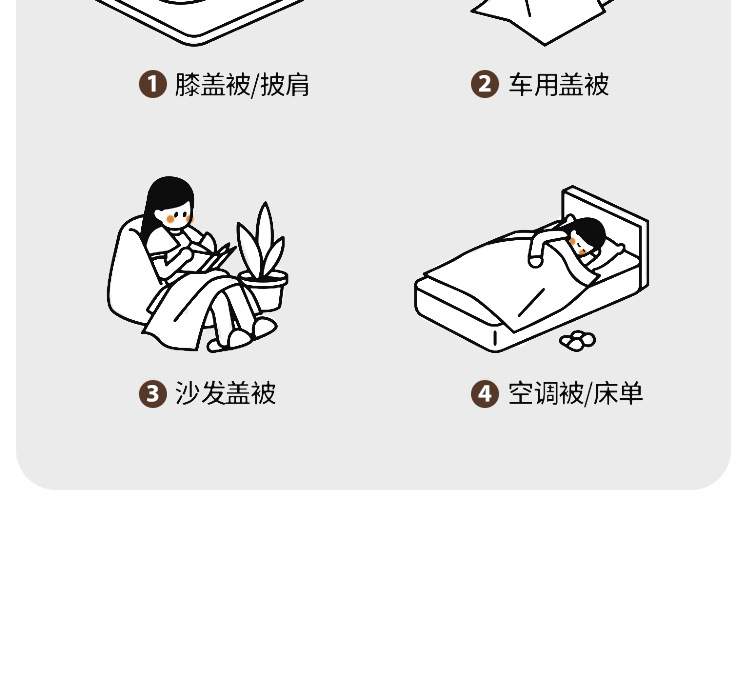 1 膝盖被/披肩

2 车用盖被

3 沙发盖被

4 空调被/床单