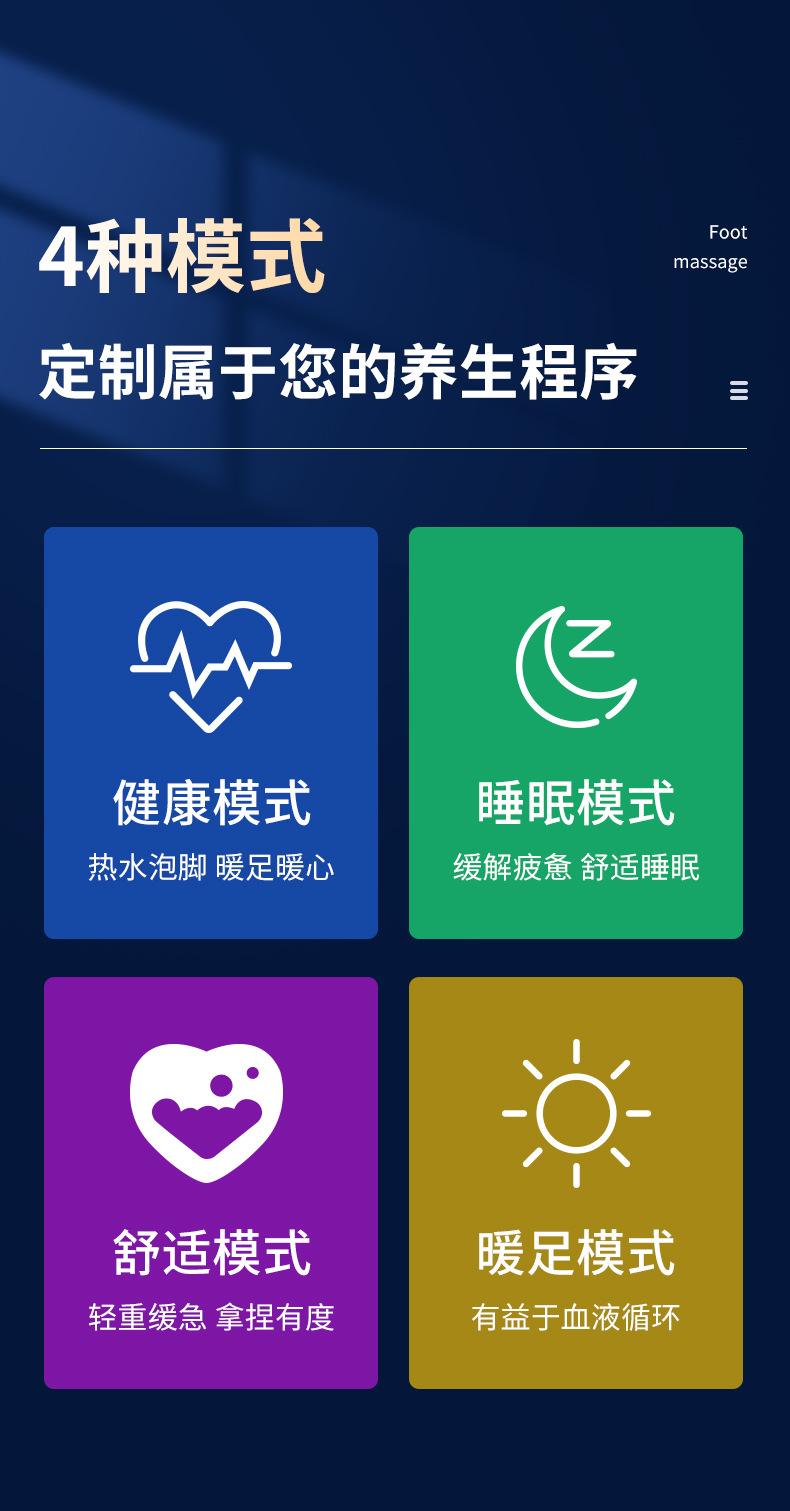 4种模式

Foot
massage

定制属于您的养生程序

健康模式
热水泡脚 暖足暖心

睡眠模式
缓解疲惫 舒适睡眠

舒适模式
轻重缓急 拿捏有度

暖足模式
有益于血液循环