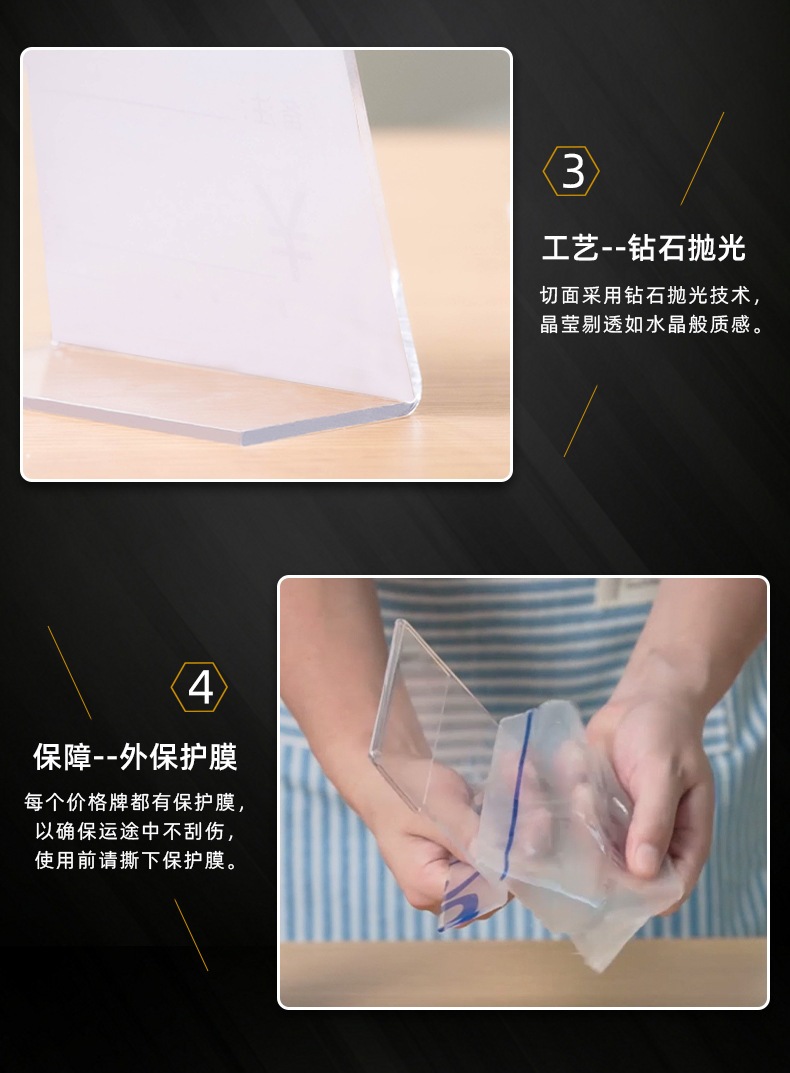 3

工艺--钻石抛光

切面采用钻石抛光技术，晶莹剔透如水晶般质感。

4

保障--外保护膜

每个价格牌都有保护膜，以确保运途中不刮伤，使用前请撕下保护膜。