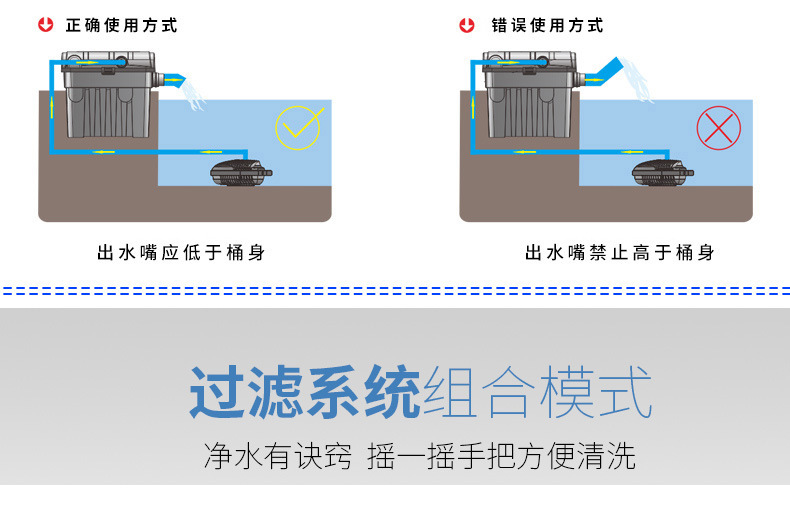 正确使用方式

出水嘴应低于桶身

错误使用方式

出水嘴禁止高于桶身

过滤系统组合模式

净水有诀窍 摇一摇手把方便清洗