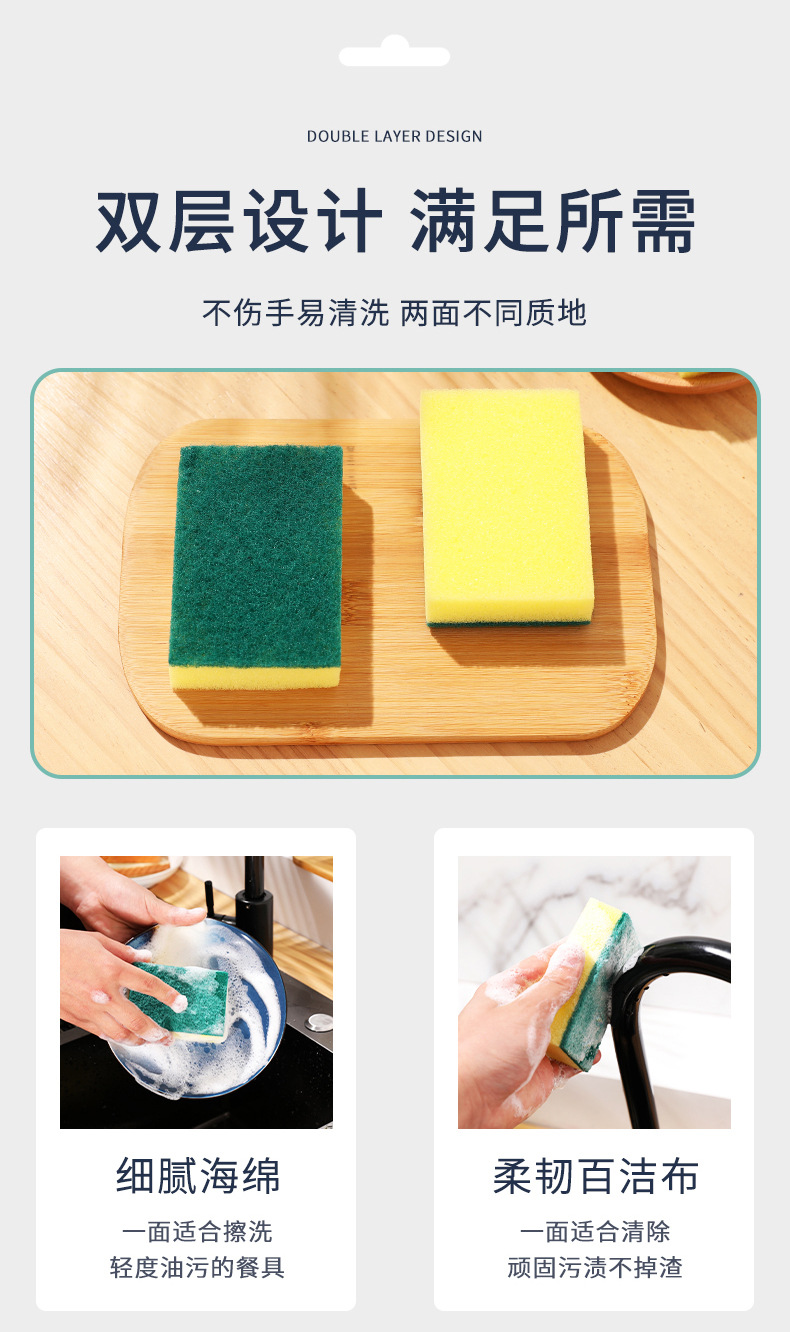 DOUBLE LAYER DESIGN

双层设计 满足所需

不伤手易清洗 两面不同质地

细腻海绵

一面适合擦洗
轻度油污的餐具

柔韧百洁布

一面适合清除
顽固污渍不掉渣