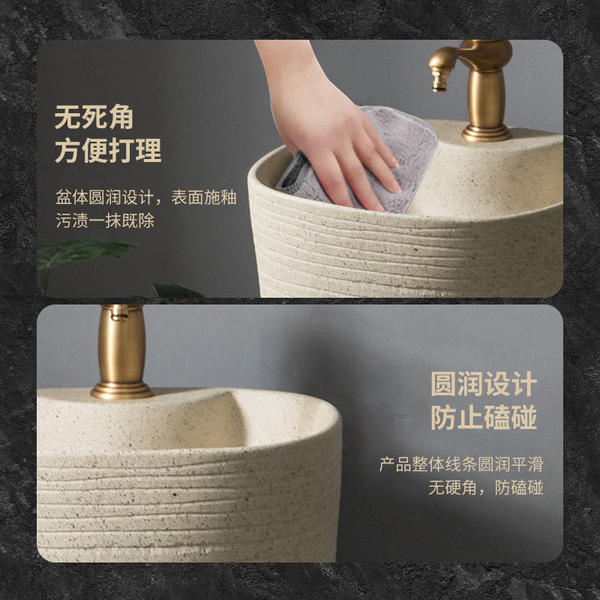 无死角
方便打理

盆体圆润设计，表面施釉
污渍一抹既除

圆润设计
防止磕碰

产品整体线条圆润平滑
无硬角，防磕碰