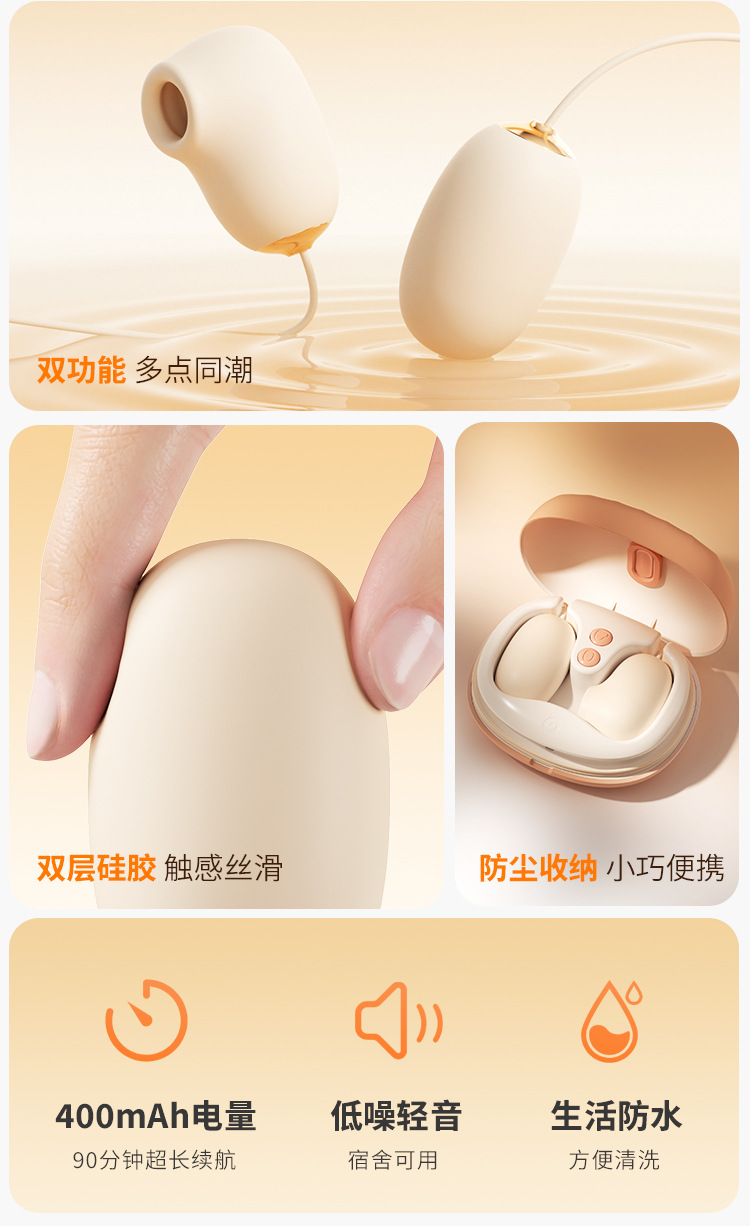 双功能 多点同潮

双层硅胶 触感丝滑

防尘收纳 小巧便携

400mAh电量
90分钟超长续航

低噪轻音
宿舍可用

生活防水
方便清洗