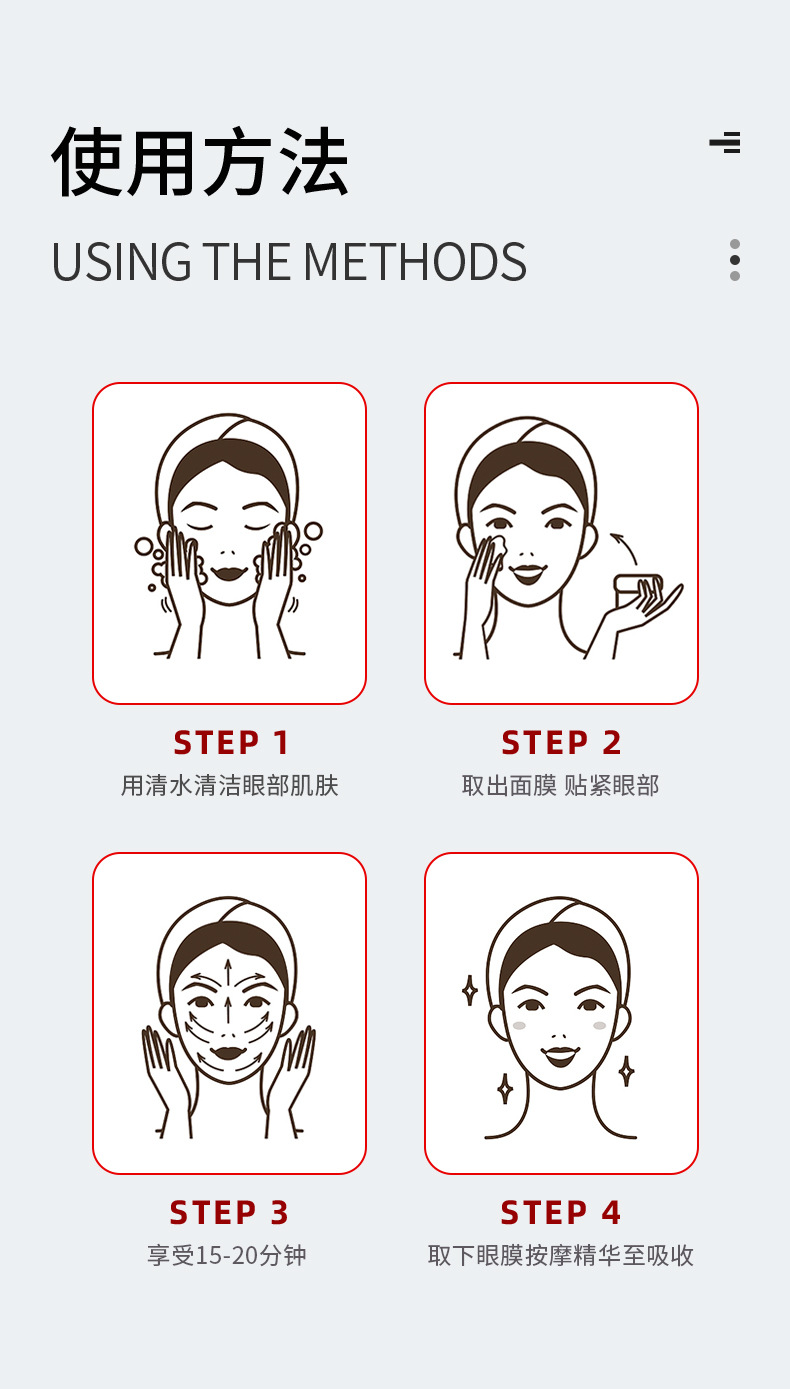 使用方法

USING THE METHODS

STEP 1
用清水清洁眼部肌肤

STEP 2
取出面膜 贴紧眼部

STEP 3
享受15-20分钟

STEP 4
取下眼膜按摩精华至吸收