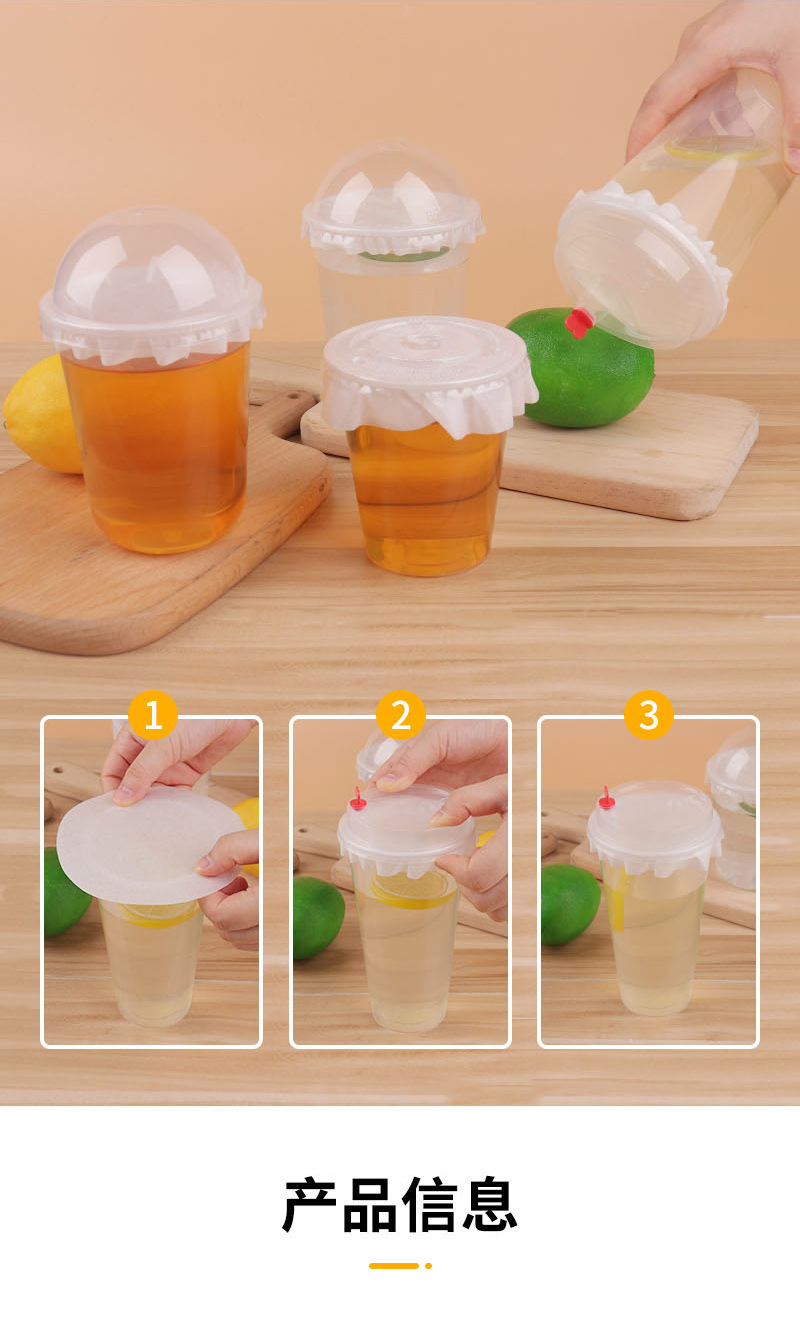 1

2

3

产品信息