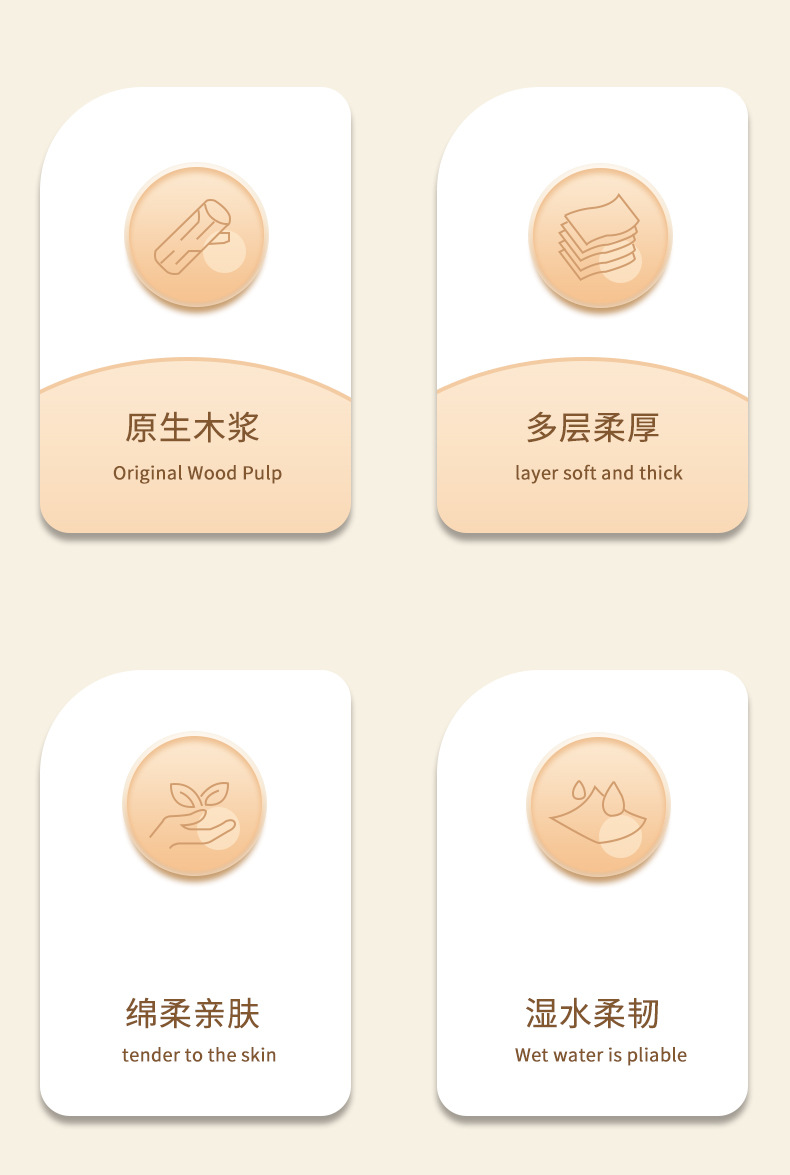 原生木浆
Original Wood Pulp

多层柔厚
layer soft and thick

绵柔亲肤
tender to the skin

湿水柔韧
Wet water is pliable