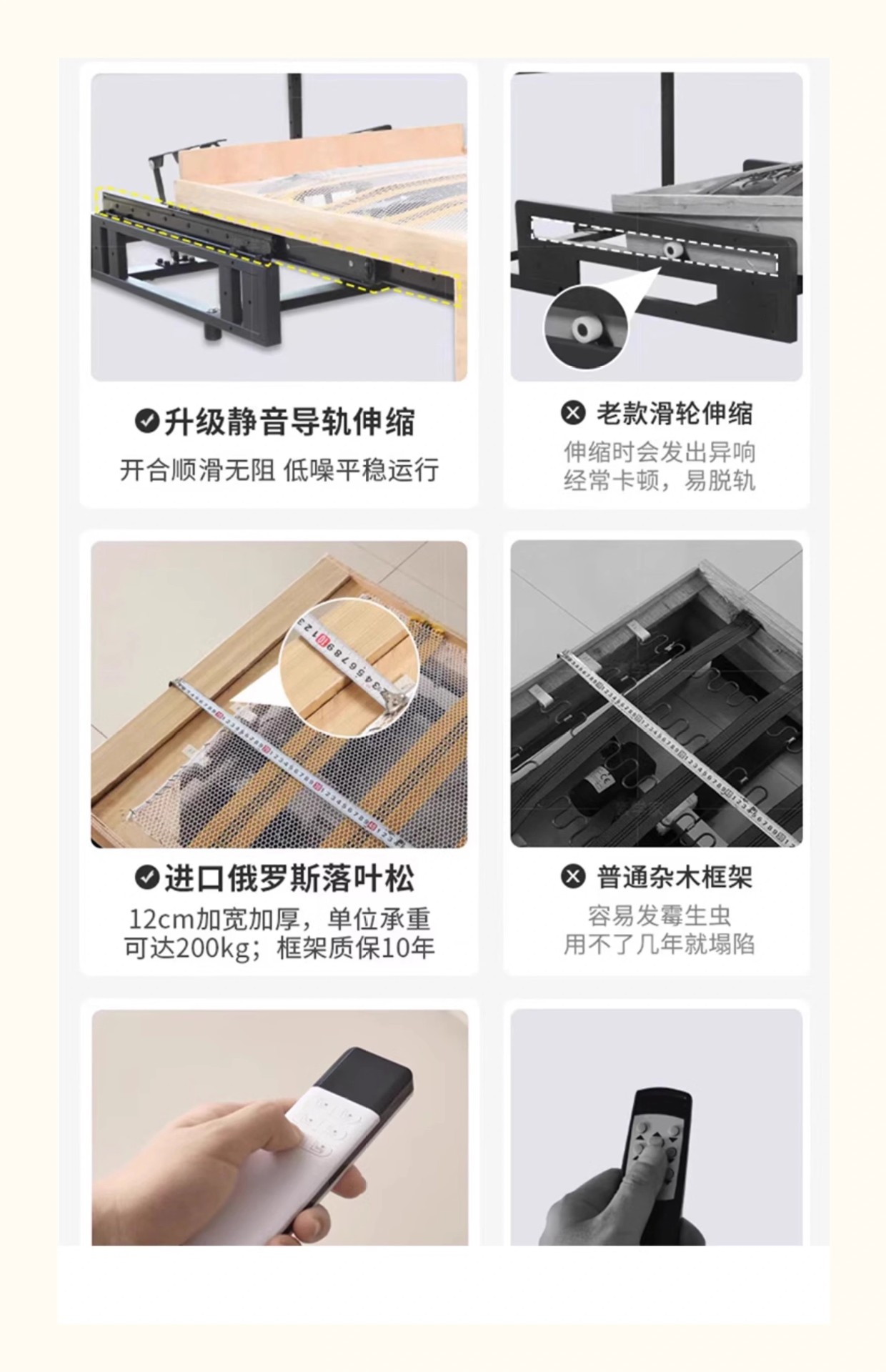 升级静音导轨伸缩
开合顺滑无阻 低噪平稳运行

老款滑轮伸缩
伸缩时会发出异响
经常卡顿，易脱轨

进口俄罗斯落叶松
12cm加宽加厚，单位承重
可达200kg；框架质保10年

普通杂木框架
容易发霉生虫
用不了几年就塌陷