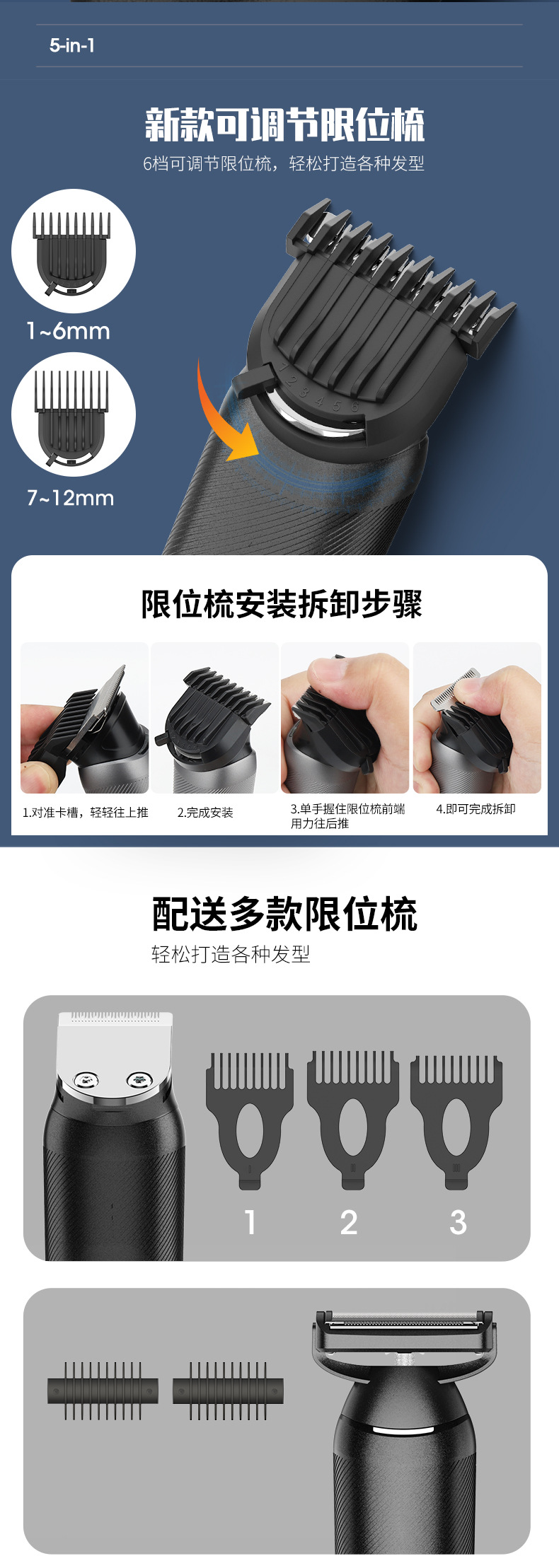 5-in-1

新款可调节限位梳

6档可调节限位梳，轻松打造各种发型

1~6mm

7~12mm

1 2 3 4 5 6

限位梳安装拆卸步骤

1.对准卡槽，轻轻往上推

2.完成安装

3.单手握住限位梳前端用力往后推

4.即可完成拆卸

配送多款限位梳

轻松打造各种发型

1

2

3