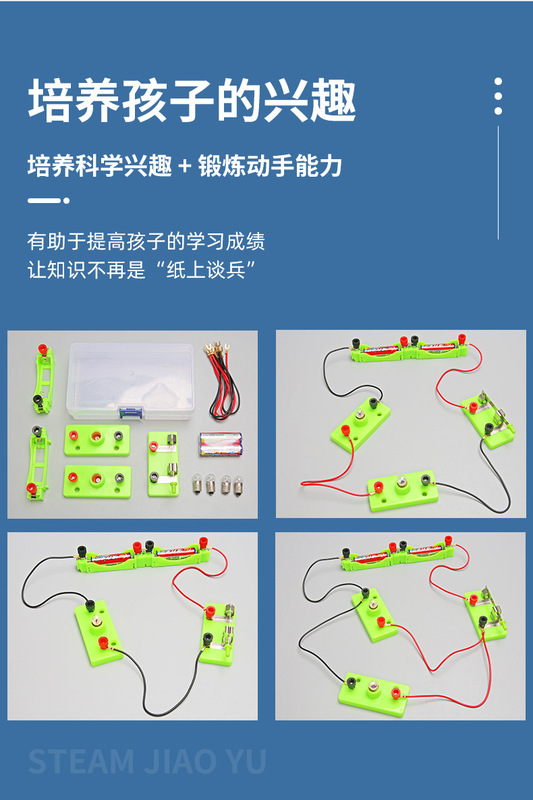 培养孩子的兴趣

培养科学兴趣 + 锻炼动手能力

有助于提高孩子的学习成绩
让知识不再是“纸上谈兵”

STEAM JIAO YU