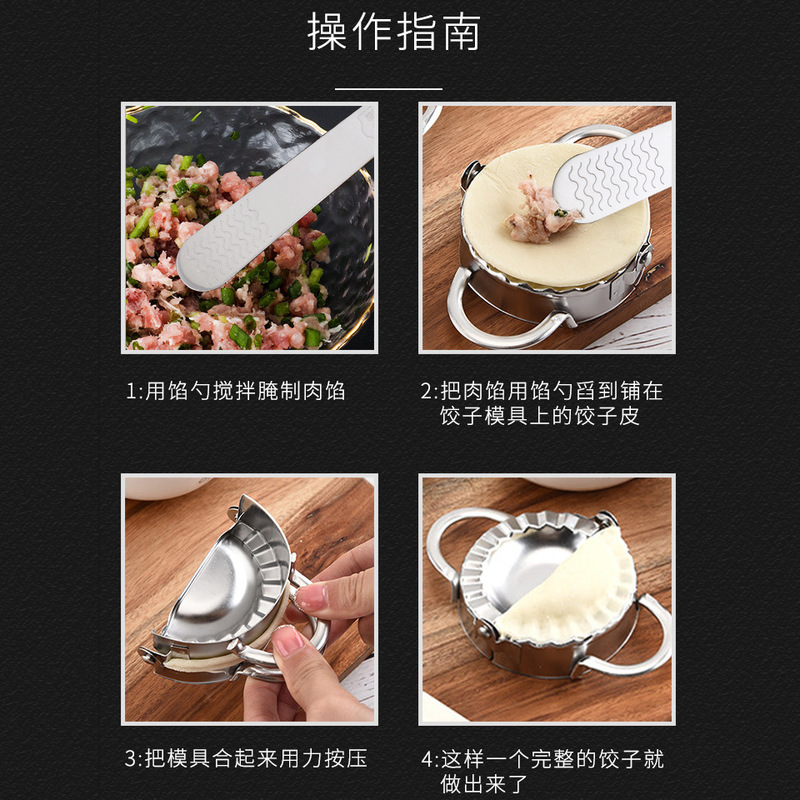 操作指南

1:用馅勺搅拌腌制肉馅

2:把肉馅用馅勺舀到铺在饺子模具上的饺子皮

3:把模具合起来用力按压

4:这样一个完整的饺子就做出来了