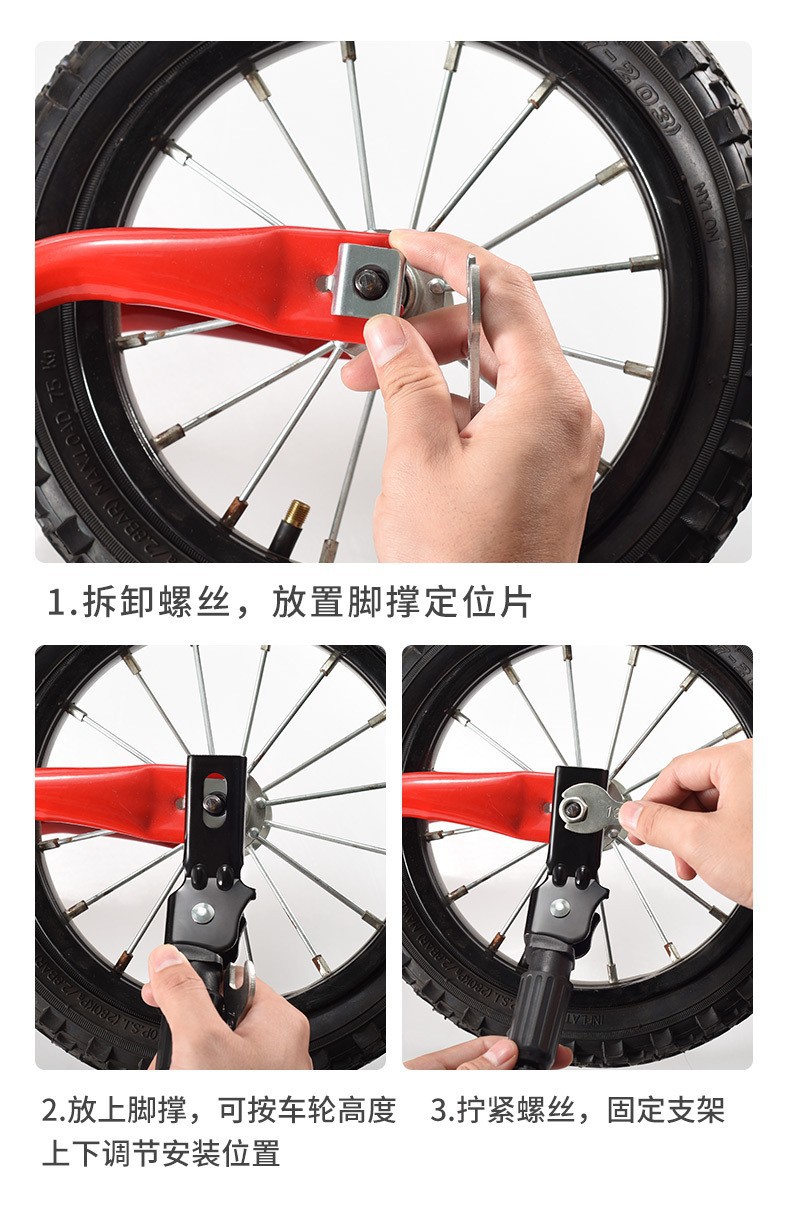 1.拆卸螺丝，放置脚撑定位片

2.放上脚撑，可按车轮高度上下调节安装位置

3.拧紧螺丝，固定支架