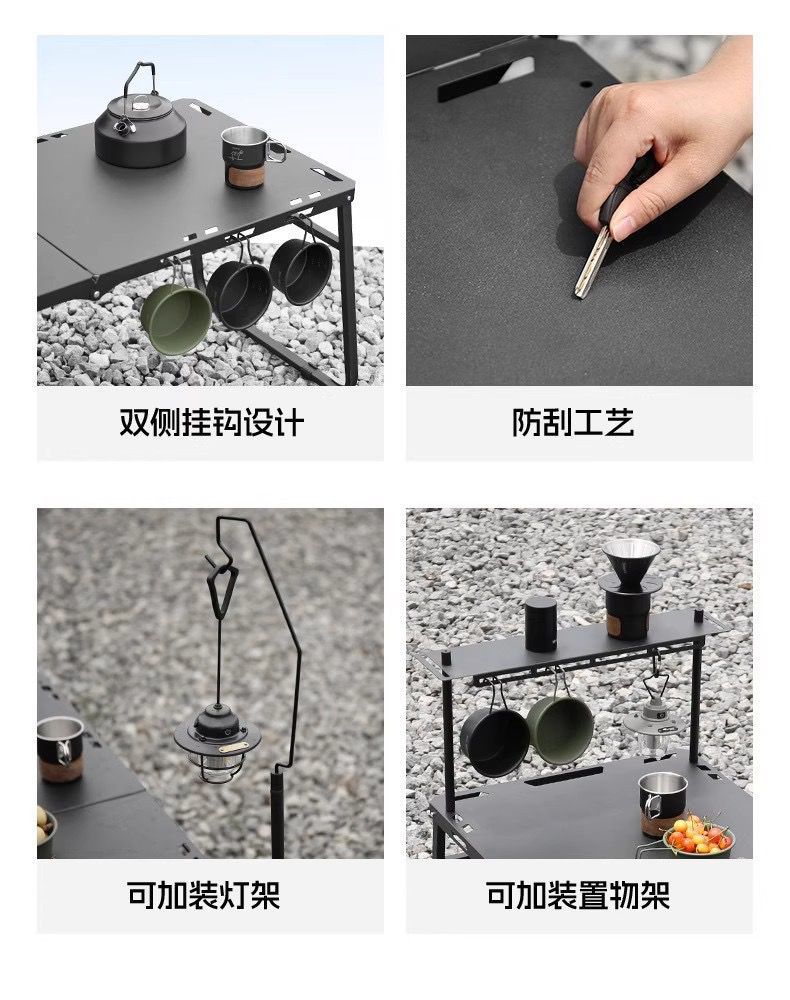 双侧挂钩设计

防刮工艺

可加装灯架

可加装置物架