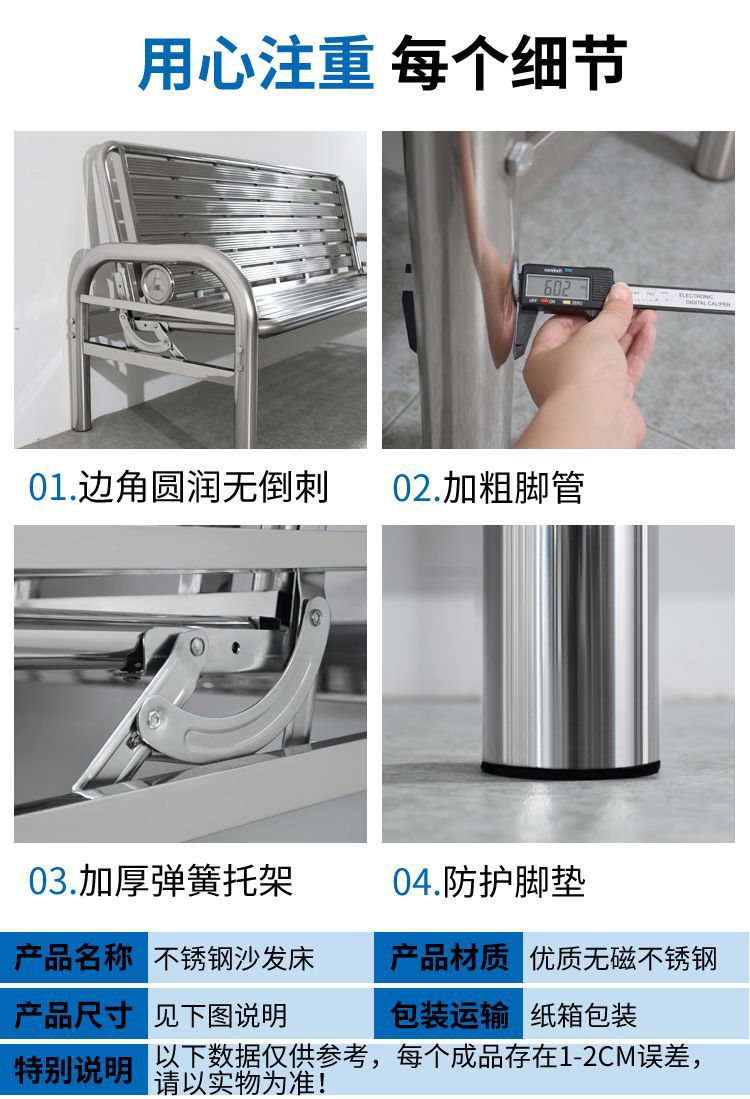 用心注重 每个细节

mm/inch
60.2
OFF ON ZERO
ELECTRONIC DIGITAL CALIPER

01.边角圆润无倒刺

02.加粗脚管

03.加厚弹簧托架

04.防护脚垫

| 产品名称 | 不锈钢沙发床 | 产品材质 | 优质无磁不锈钢 |
|---|---|---|---|
| 产品尺寸 | 见下图说明 | 包装运输 | 纸箱包装 |
| 特别说明 | 以下数据仅供参考，每个成品存在1-2CM误差，请以实物为准！ | | |