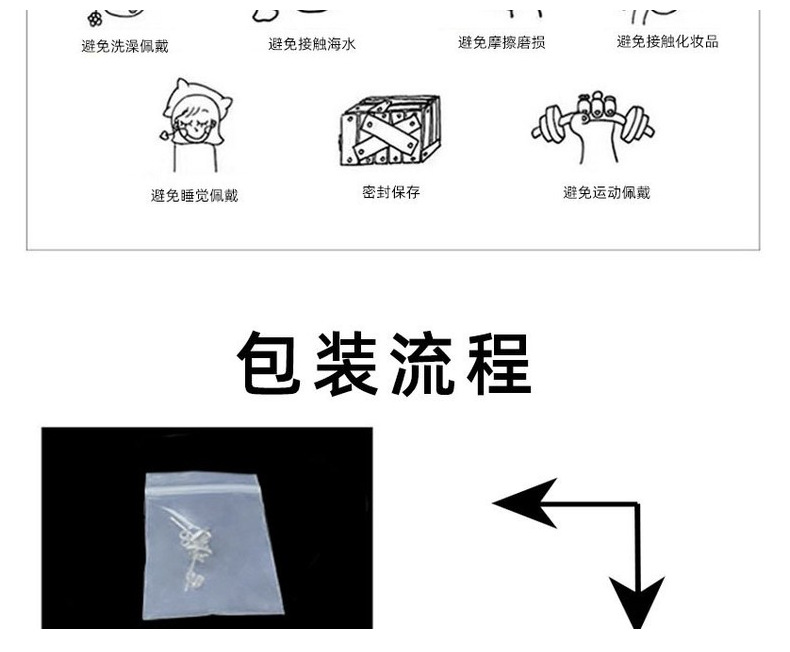 避免洗澡佩戴 避免接触海水 避免摩擦磨损 避免接触化妆品

避免睡觉佩戴 密封保存 避免运动佩戴

包装流程