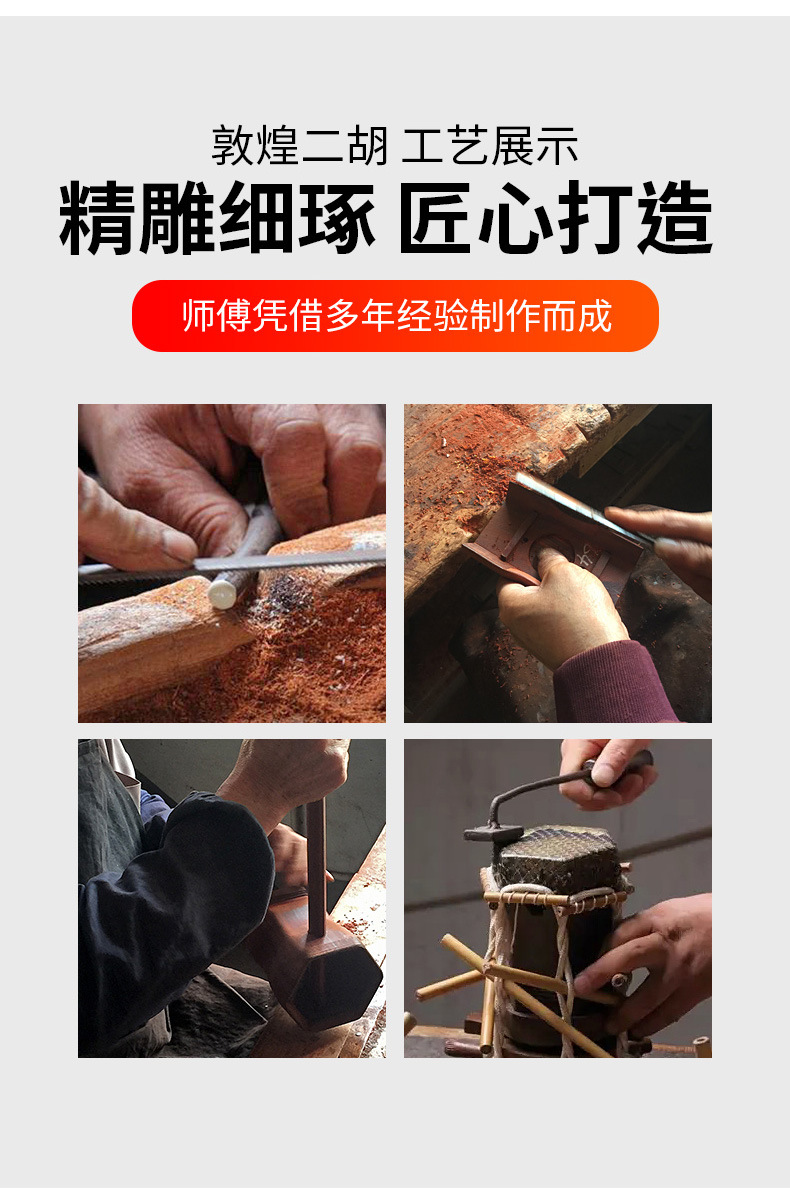 敦煌二胡 工艺展示
精雕细琢 匠心打造
师傅凭借多年经验制作而成