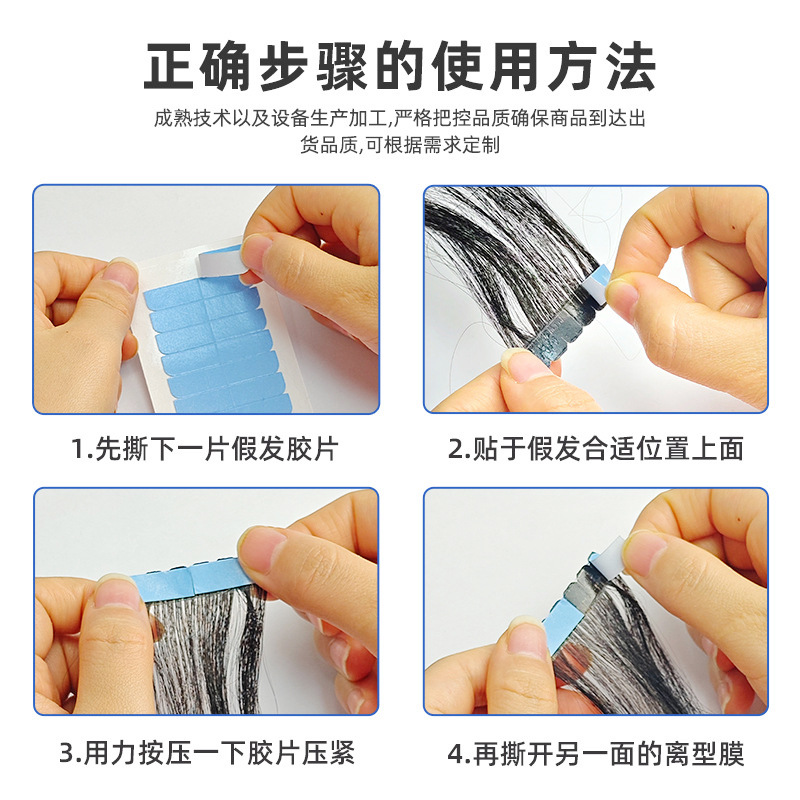 正确步骤的使用方法

成熟技术以及设备生产加工,严格把控品质确保商品到达出货品质,可根据需求定制

1.先撕下一片假发胶片

2.贴于假发合适位置上面

3.用力按压一下胶片压紧

4.再撕开另一面的离型膜