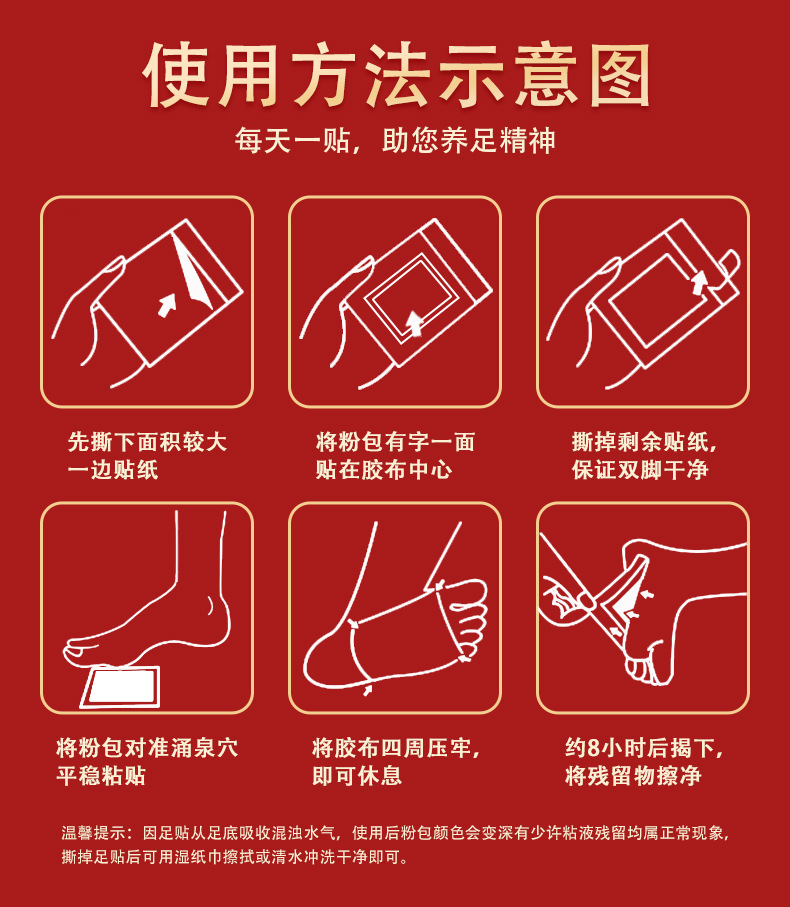 使用方法示意图

每天一贴，助您养足精神

先撕下面积较大一边贴纸

将粉包有字一面贴在胶布中心

撕掉剩余贴纸，保证双脚干净

将粉包对准涌泉穴平稳粘贴

将胶布四周压牢，即可休息

约8小时后揭下，将残留物擦净

温馨提示：因足贴从足底吸收混浊水气，使用后粉包颜色会变深有少许粘液残留均属正常现象，撕掉足贴后可用湿纸巾擦拭或清水冲洗干净即可。